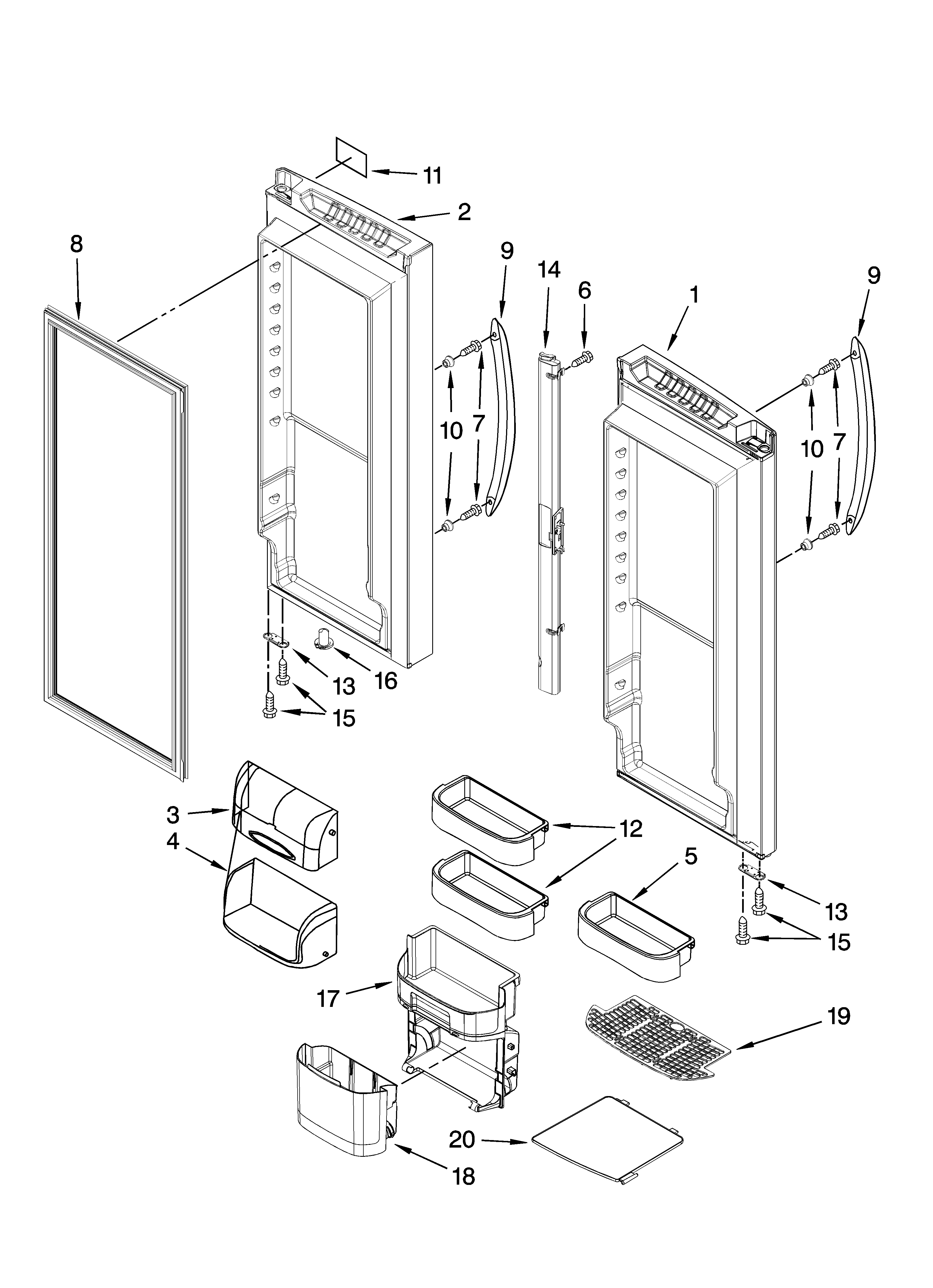 11
2
8
9
14
6
1
9
10
7
10
7
13
16
15
3
4
12
5
13
15
17
19
20
18