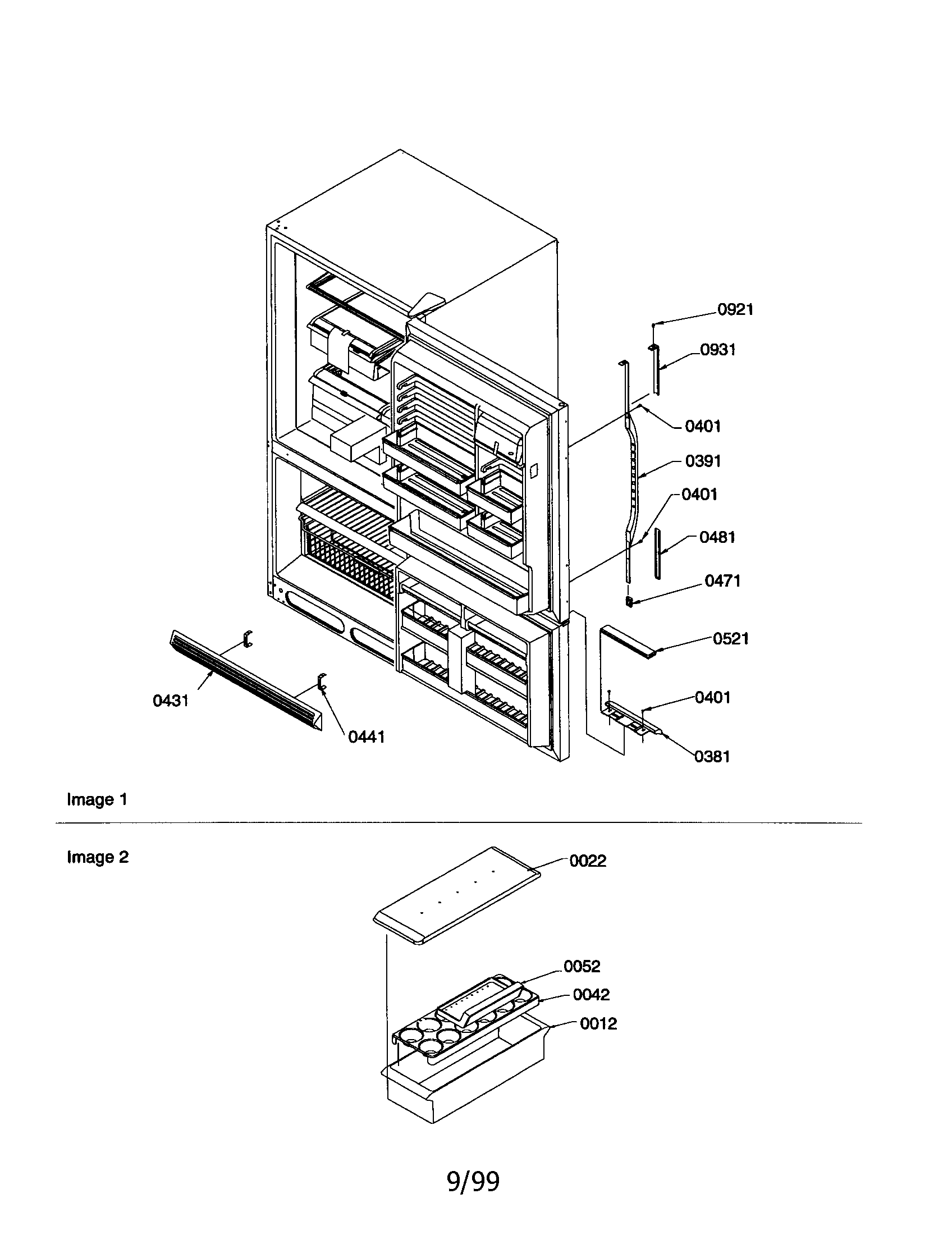 0921
0931
0401
0391
0401
0481
0471
0521
0401
0381
0431
0441

Image 1

Image 2

0022
0052
0042
0012

9/99