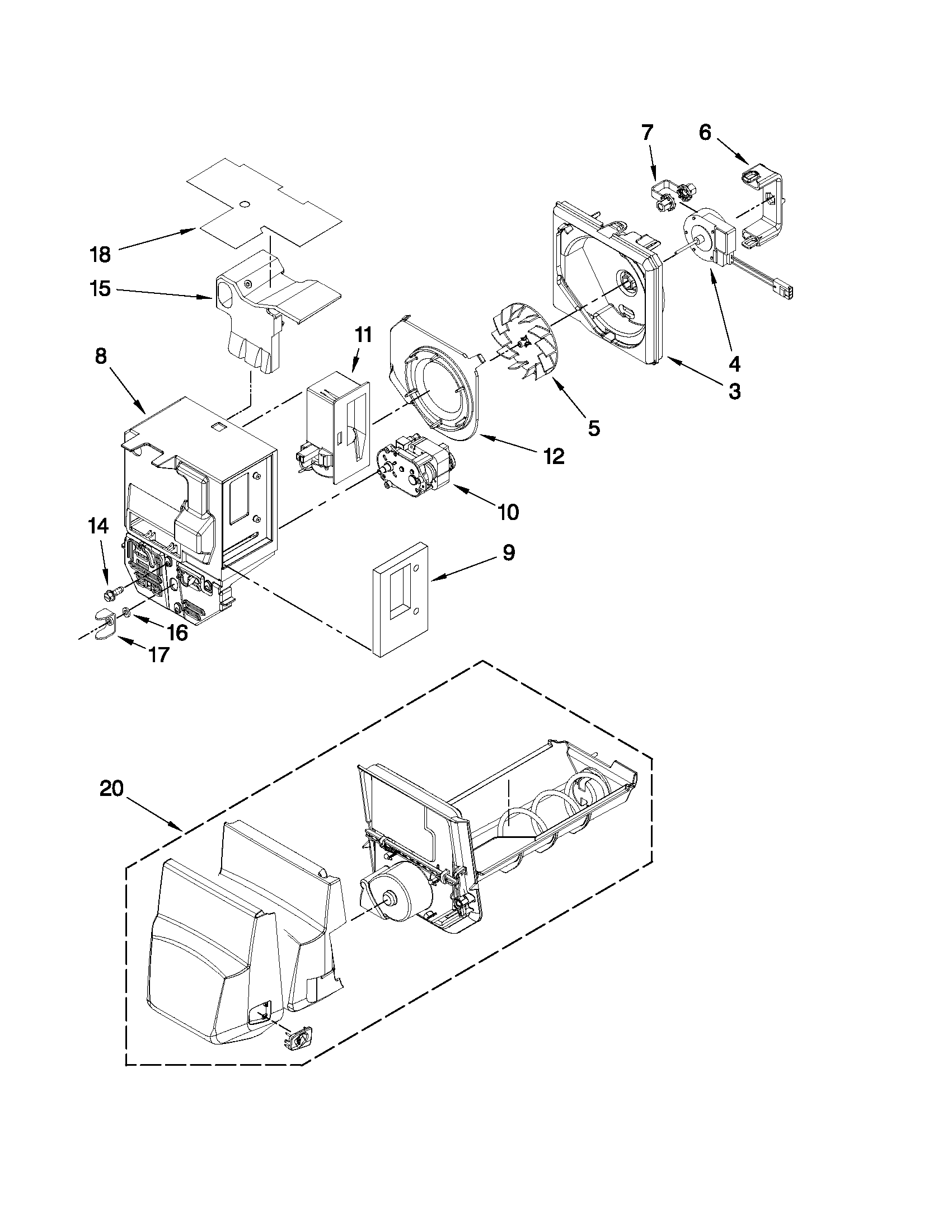 7
6
18
15
11
8
4
3
5
12
10
14
9
16
17
20