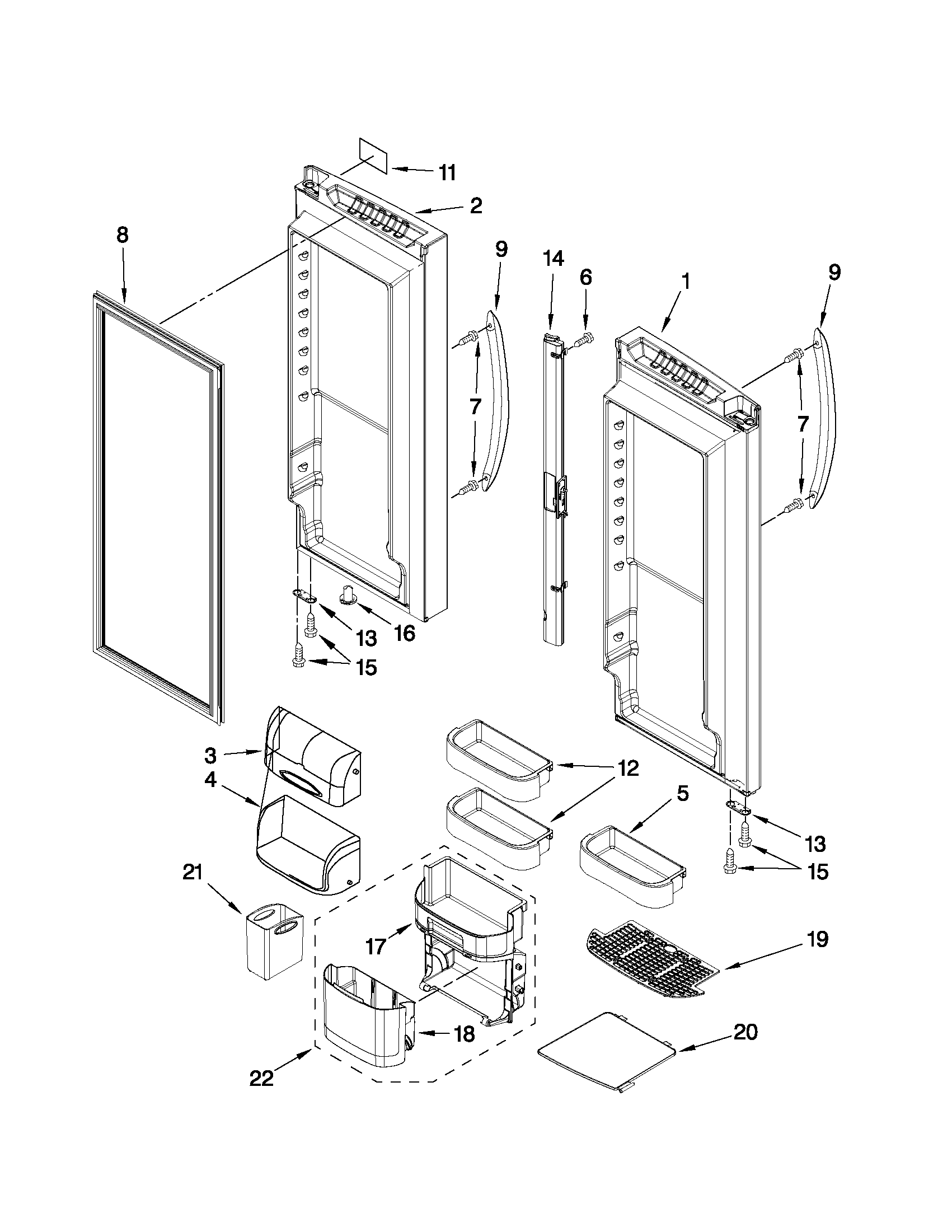 11
2
8
9
14
6
1
9
7
7
13
16
15
3
4
12
5
13
15
21
17
19
18
20
22