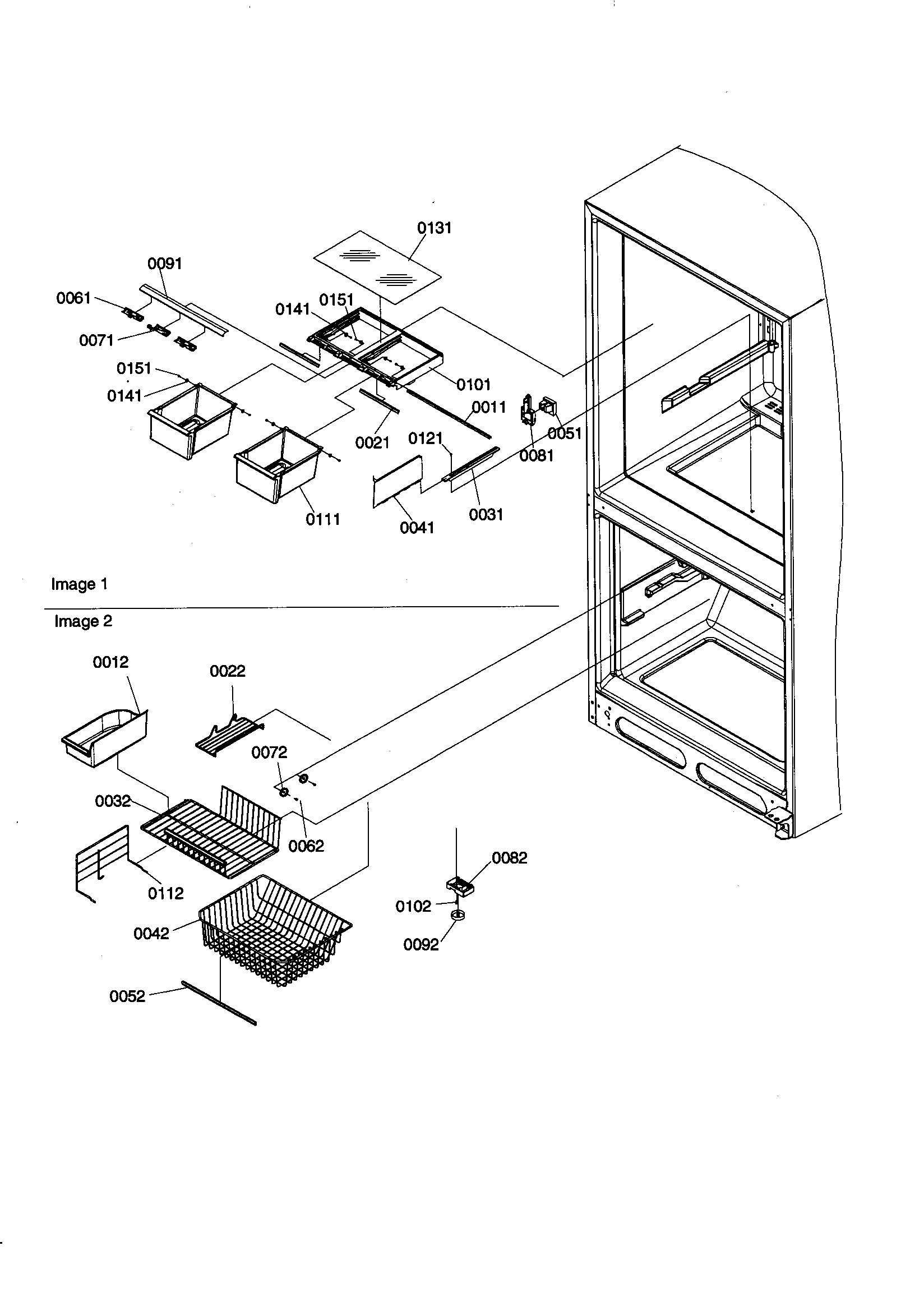 0131
0091
0061
0141
0151
0071
0151
0141
0101
0011
0051
0021
0121
0081
0111
0041
0031

Image 1

Image 2

0012
0022
0072
0032
0062
0112
0082
0102
0042
0092
0052