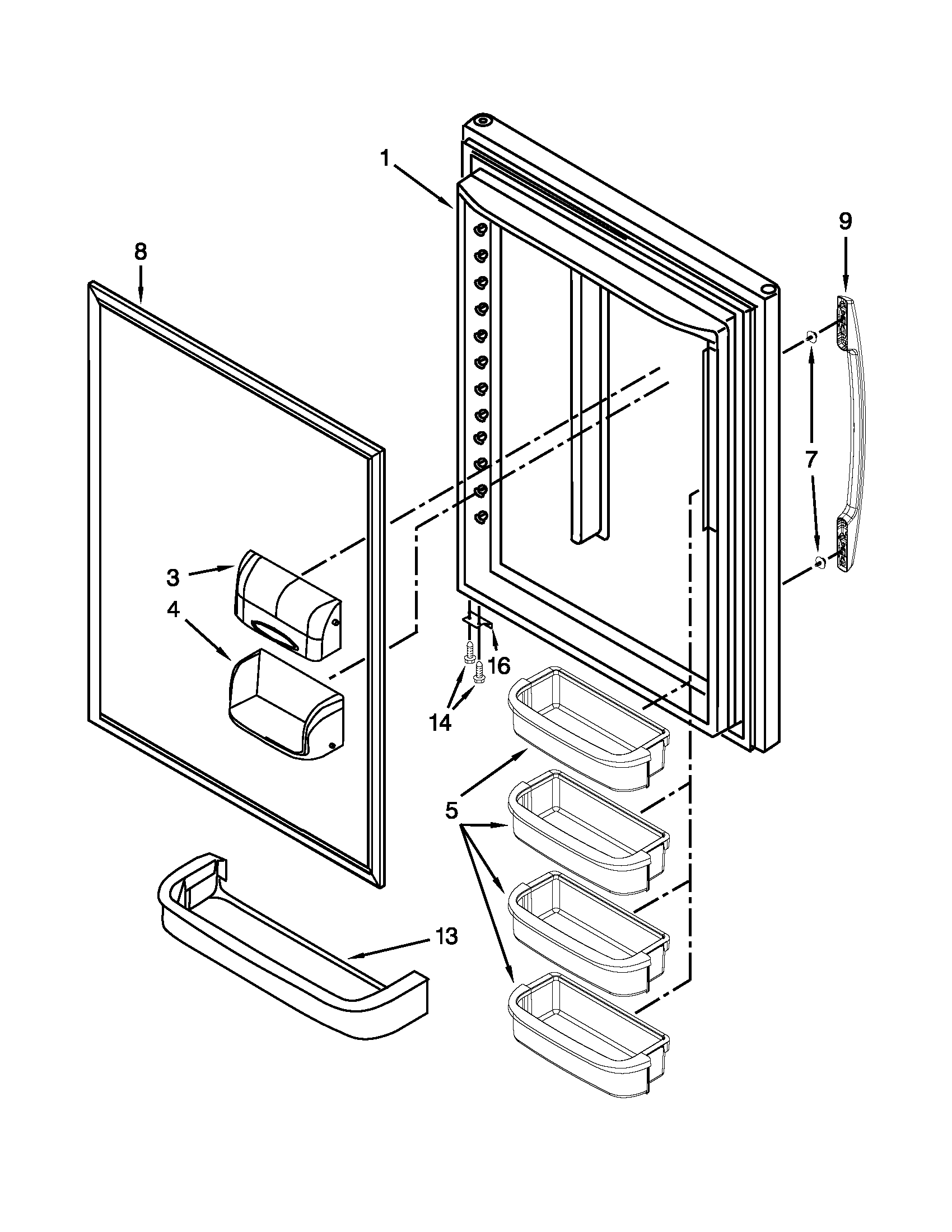 1
9
8
7
3
4
16
14
5
13