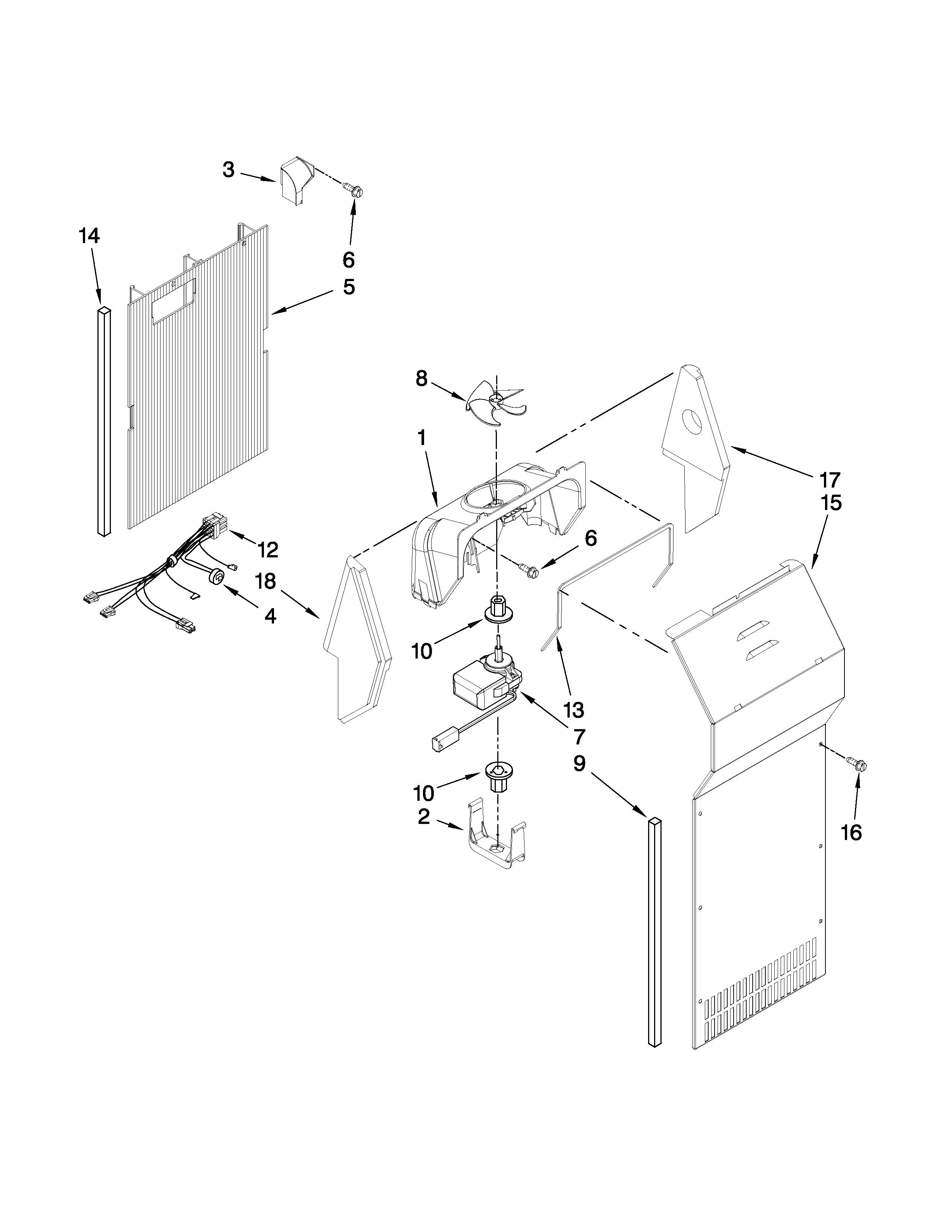 3
6
14
5
8
1
17
15
12
6
18
4
10
13
7
9
10
2
16