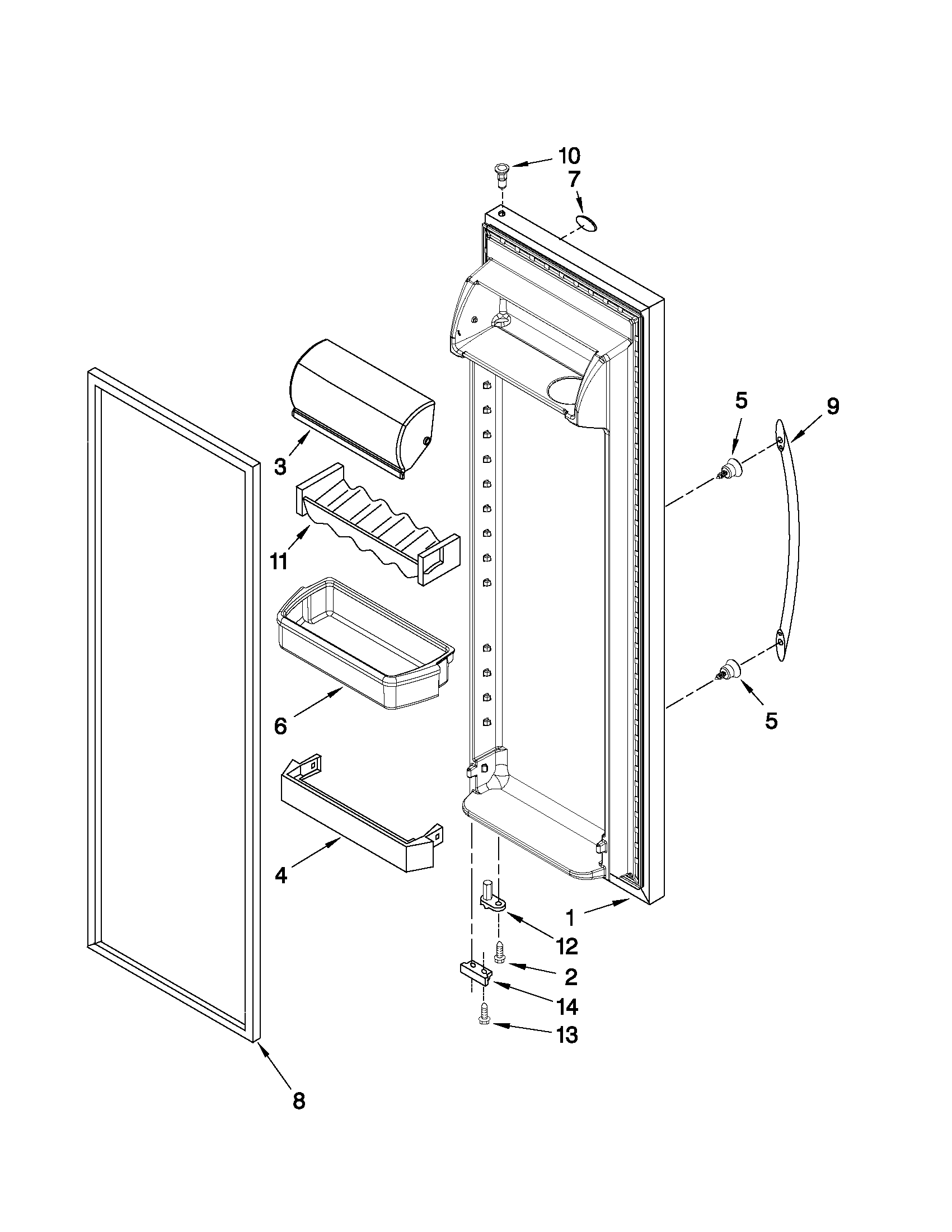 10
7
5
9
3
11
6
5
4
1
12
2
14
13
8