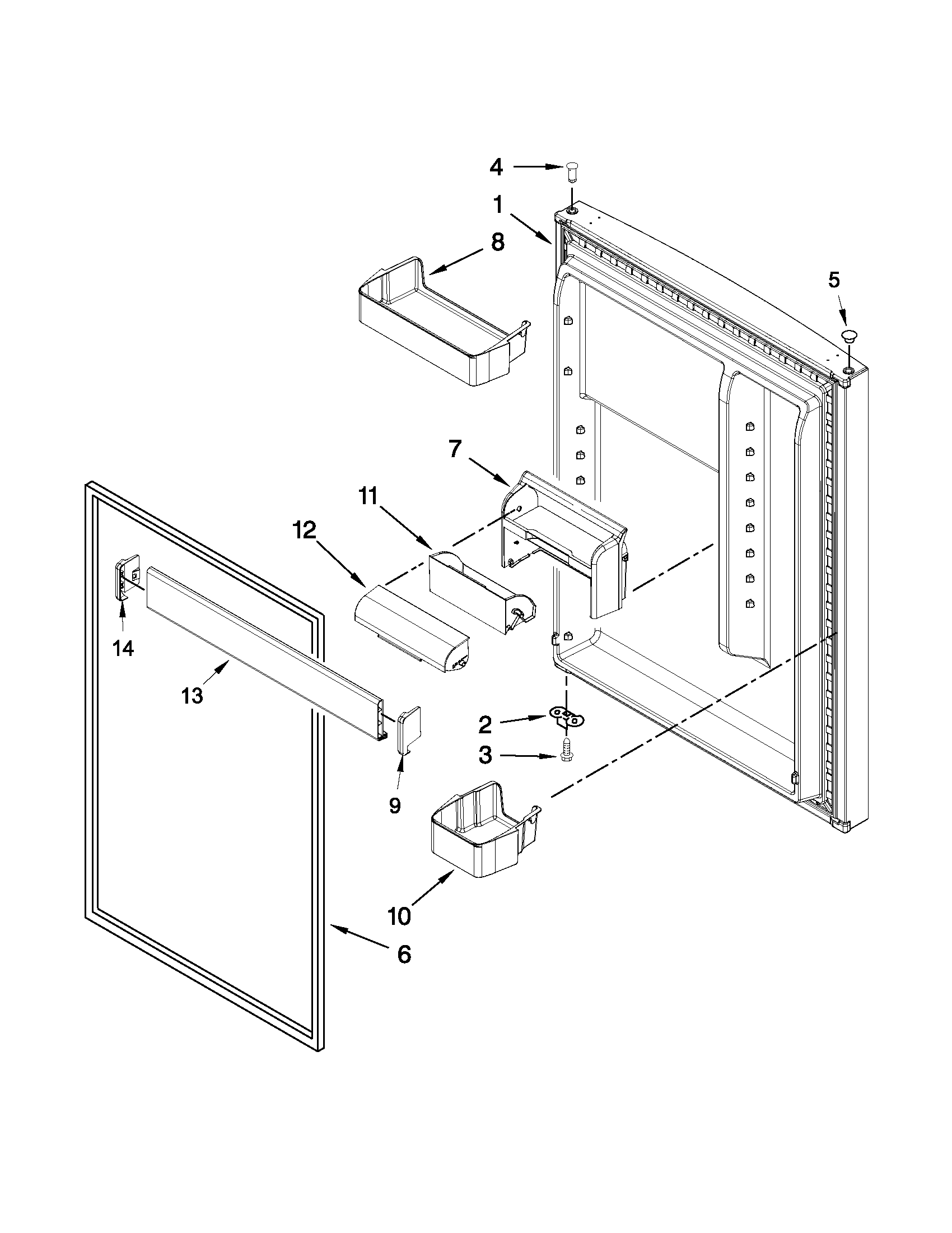 4
1
8
5
7
11
12
14
13
2
3
9
10
6