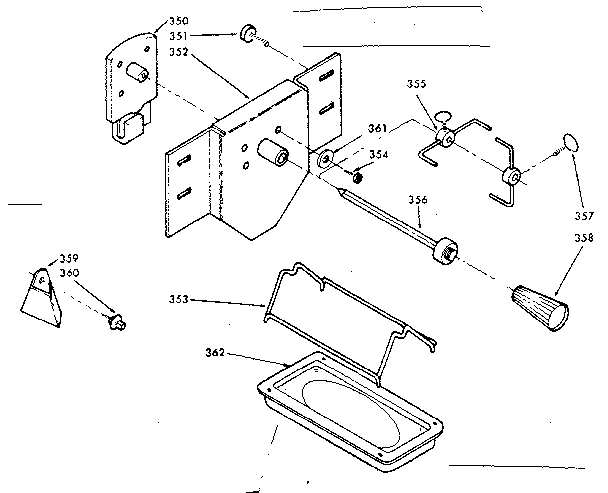 350
351
352
355
361
354
356
357
358
359
360
353
362