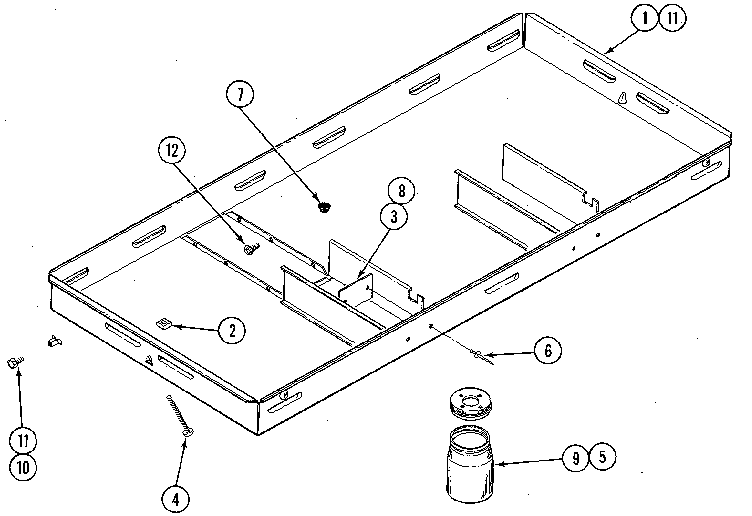 1 11
7
12
8
3
2
6
11
10
4
9 5