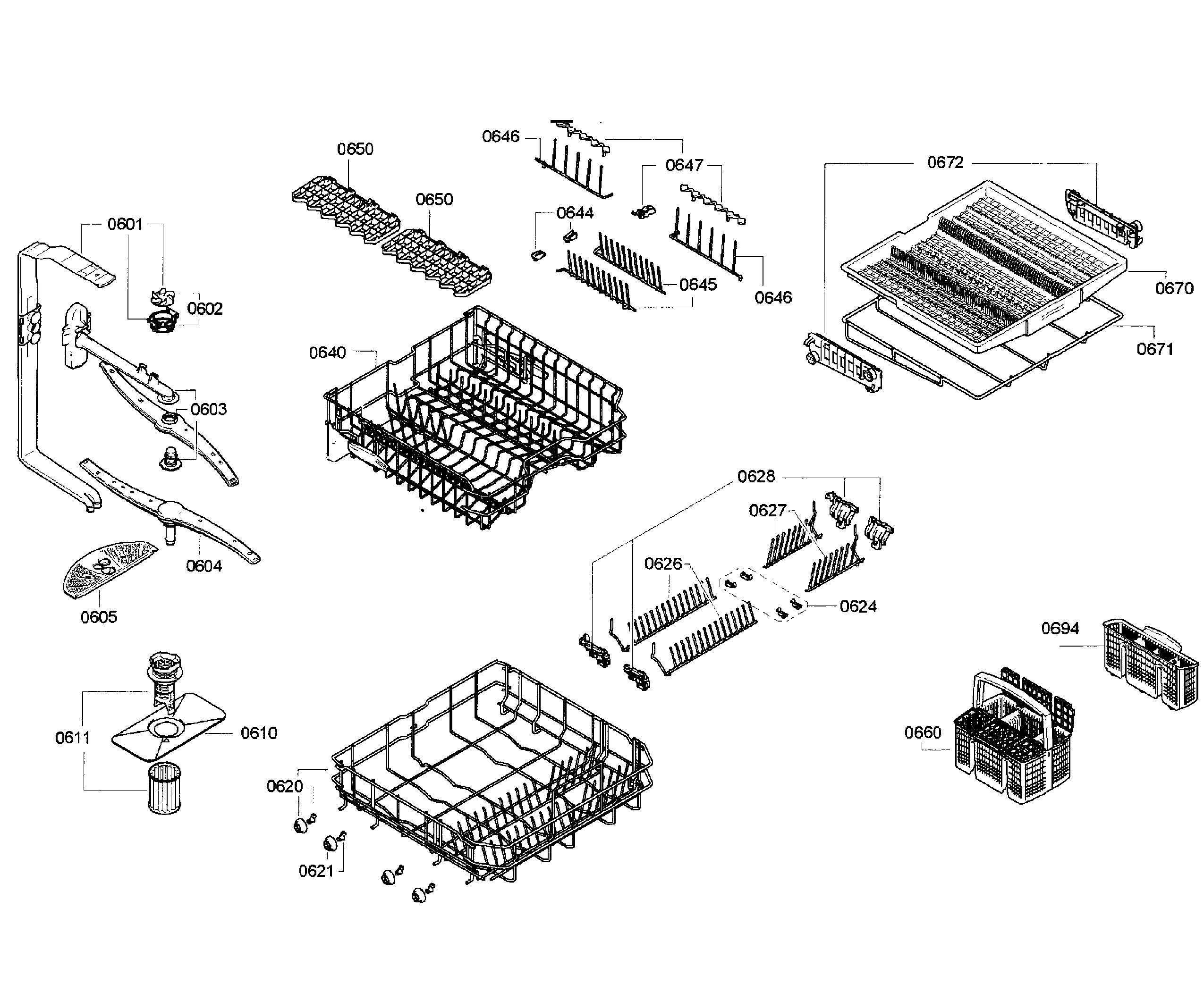 0646
0650
0647
0672
0650
0644
0601
0645
0646
0670
0602
0671
0640
0603
0628
0627
0604
0626
0624
0605
0694
0611
0610
0660
0620
0621