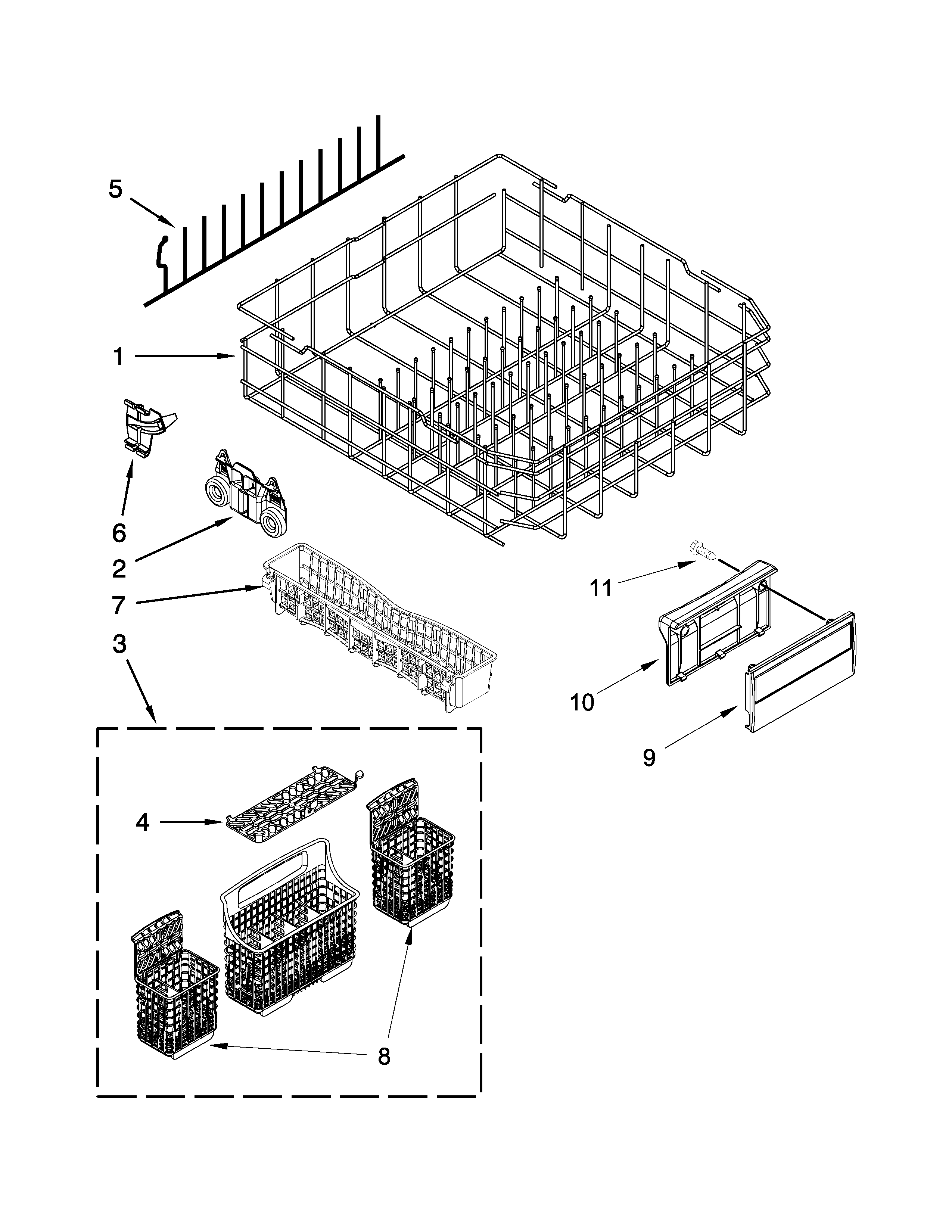 5

1

6

2

7

3

11

10

9

4

8