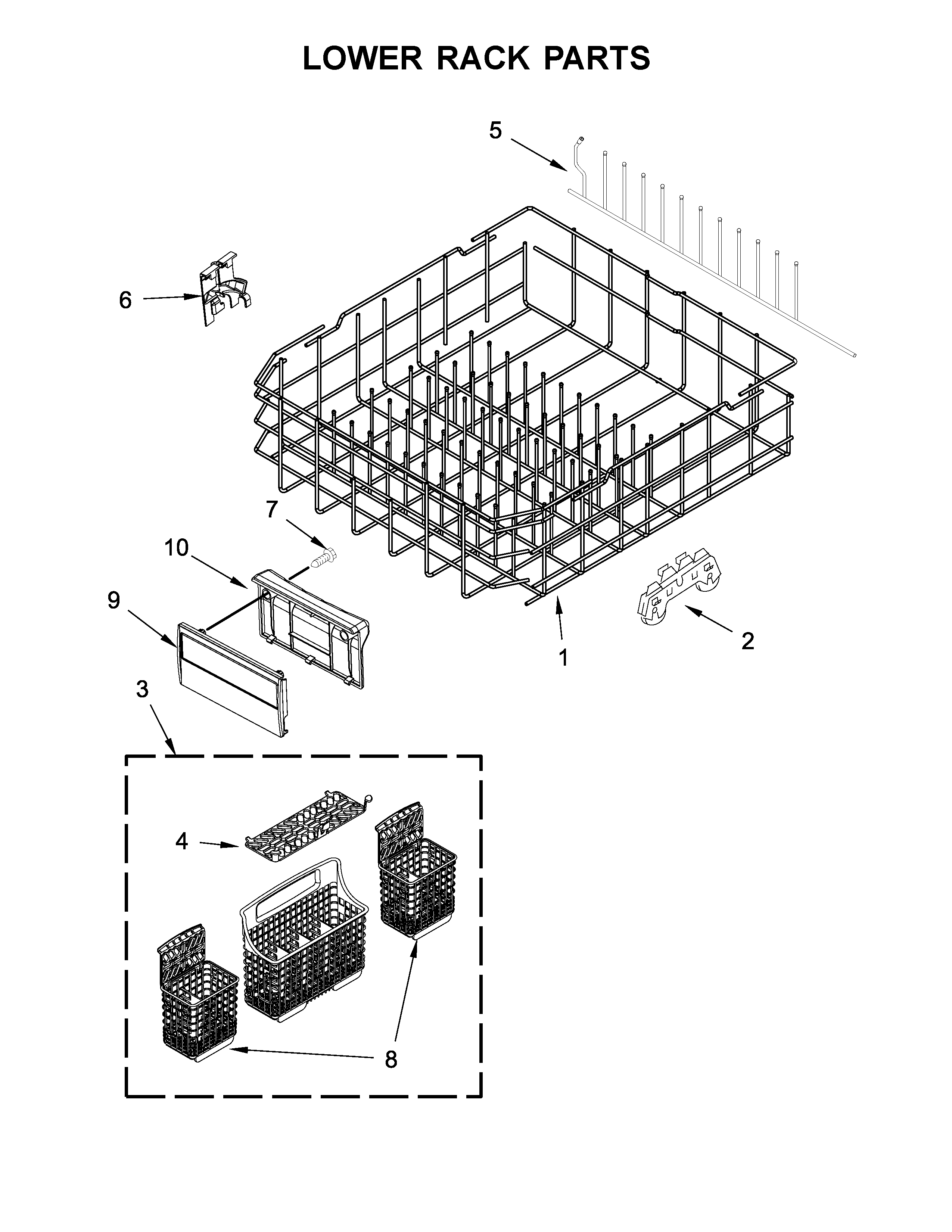 LOWER RACK PARTS

5

6

7

10

9

1

2

3

4

8