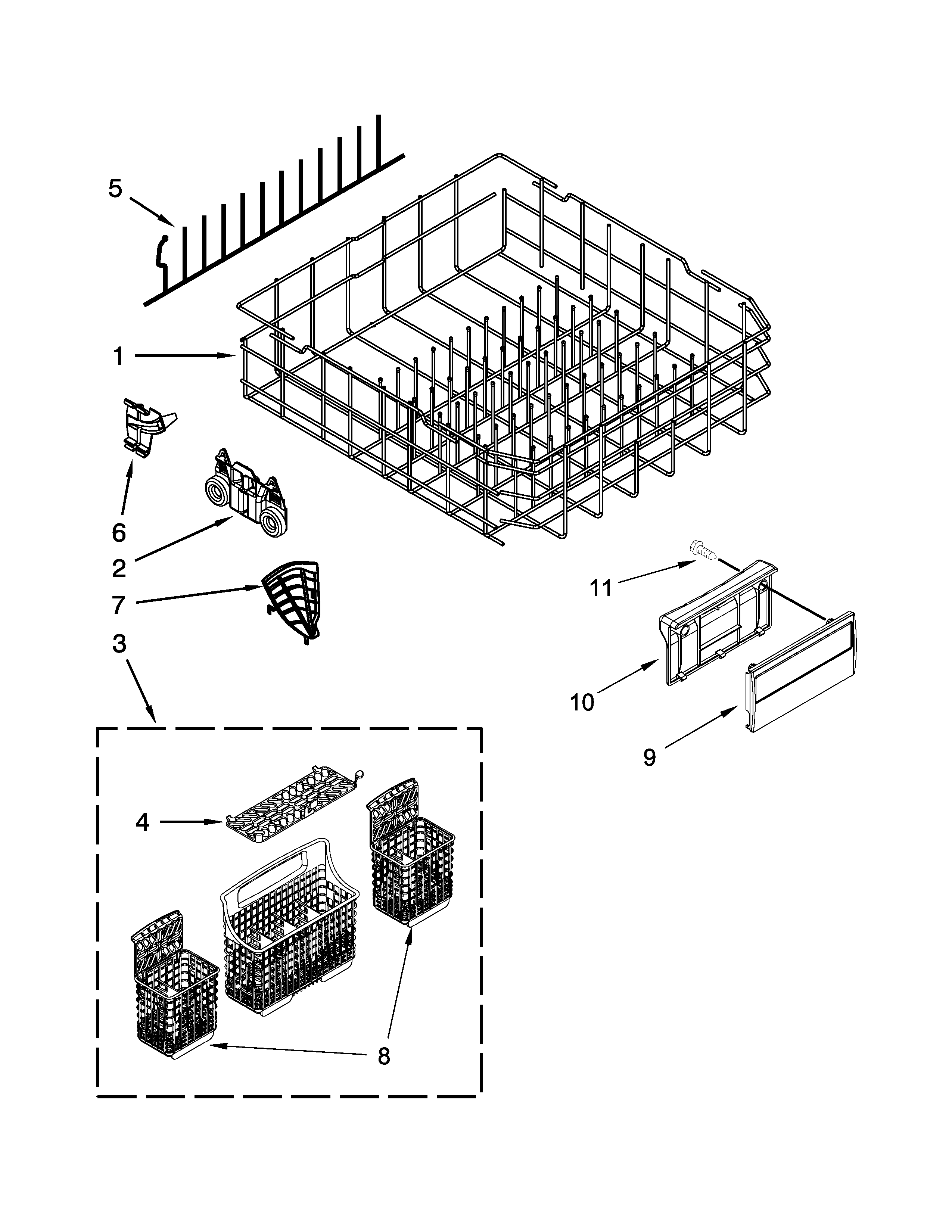 5

1

6

2

7

3

11

10

9

4

8