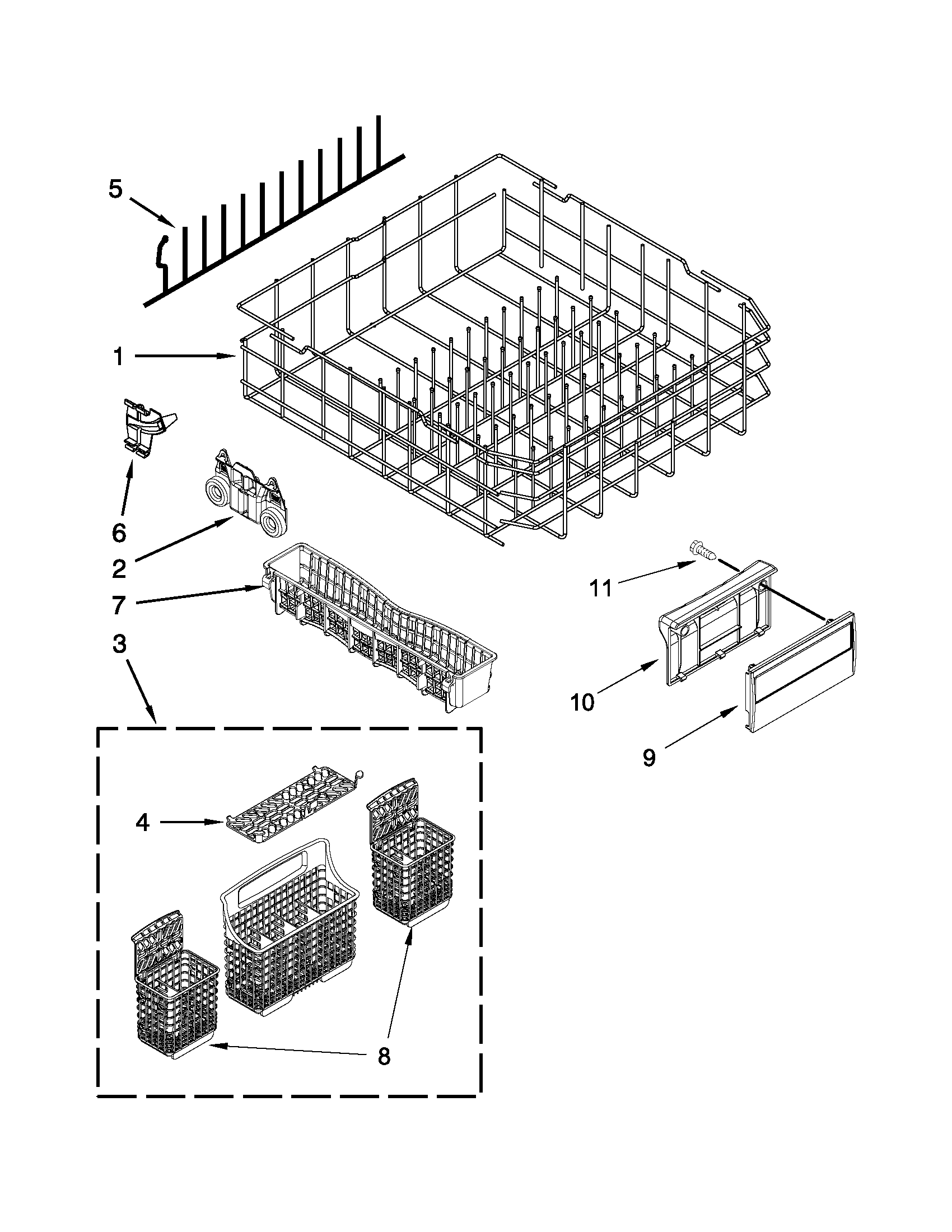 5
1
6
2
7
3
11
10
9
4
8