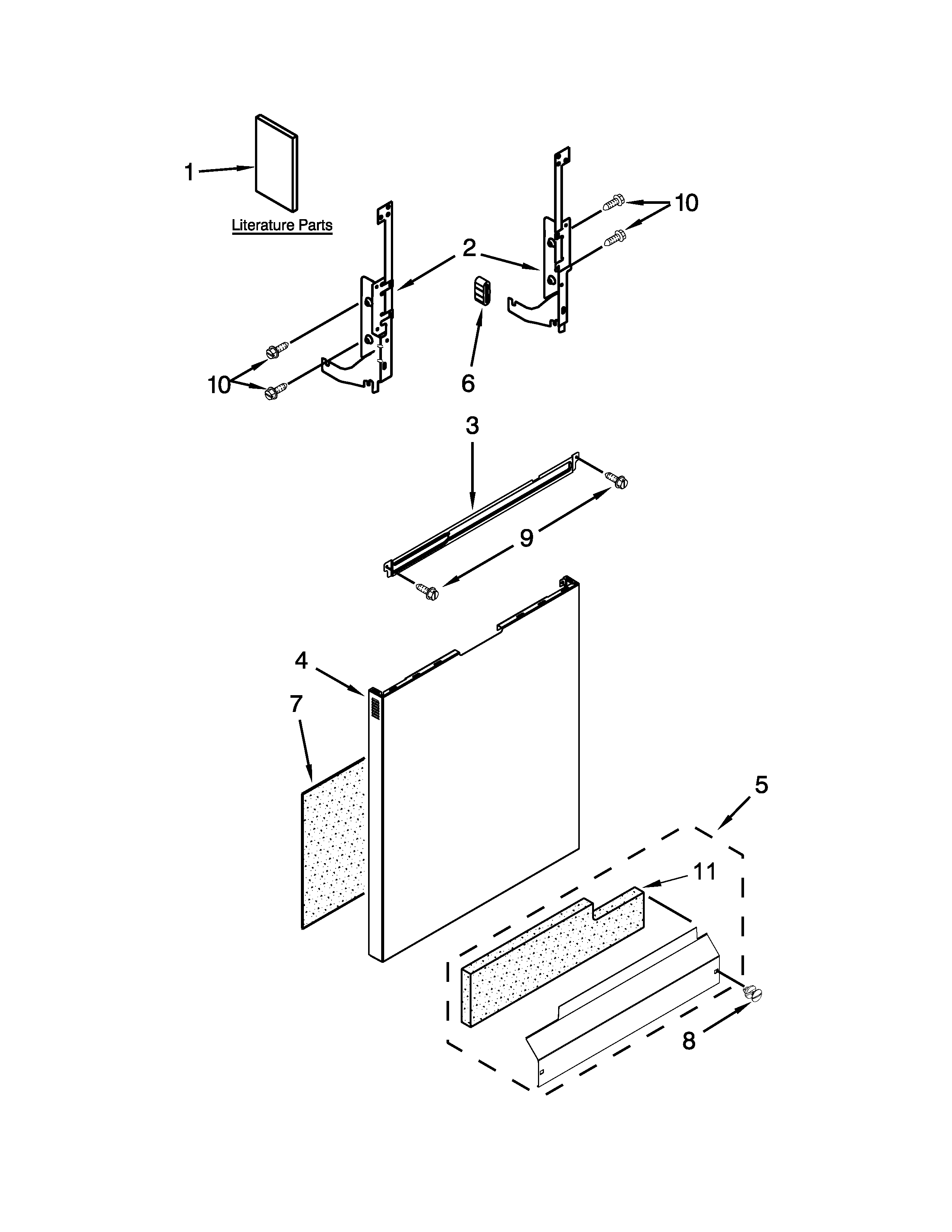 1
Literature Parts
10
2
6
10
3
9
4
7
5
11
8