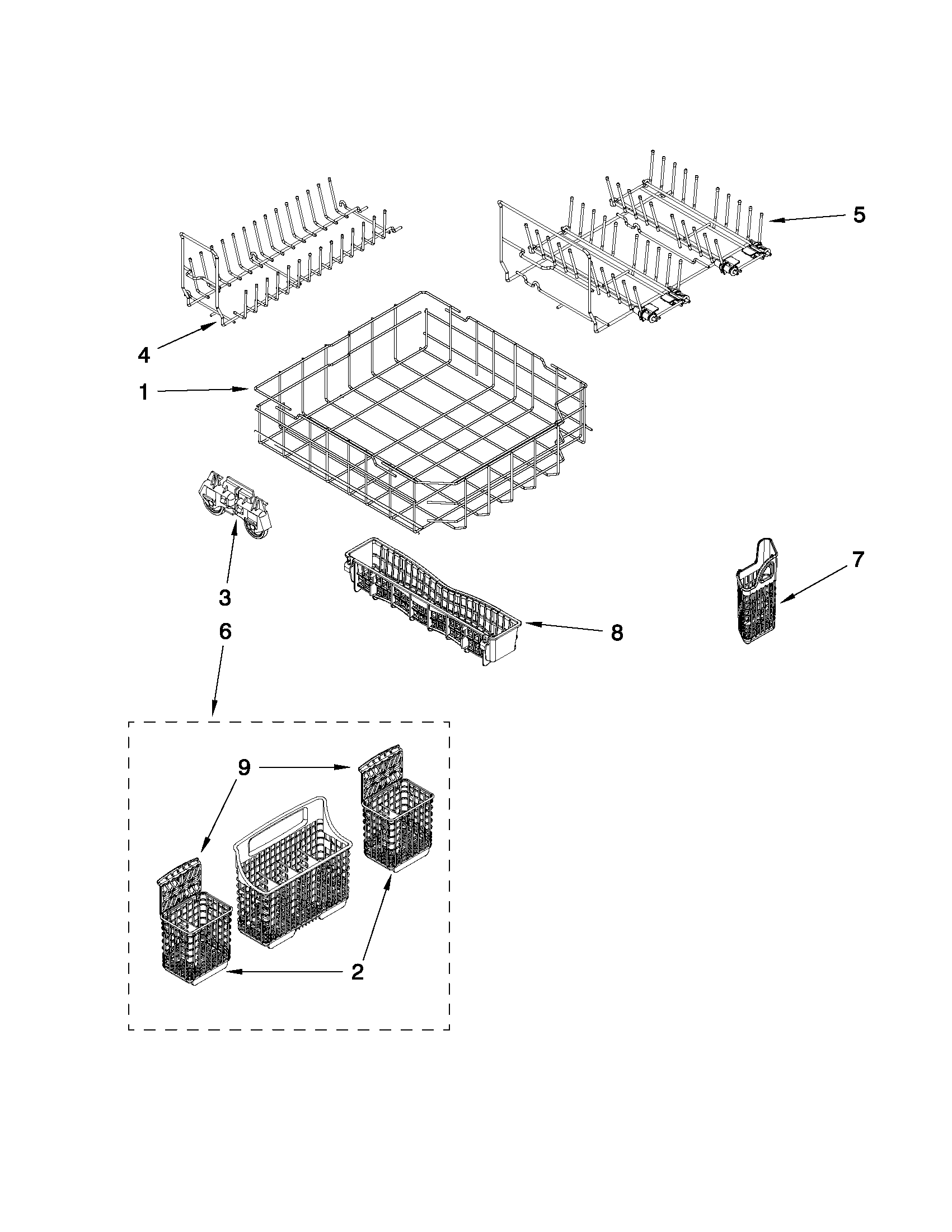 5
4
1
3
7
6
8
9
2