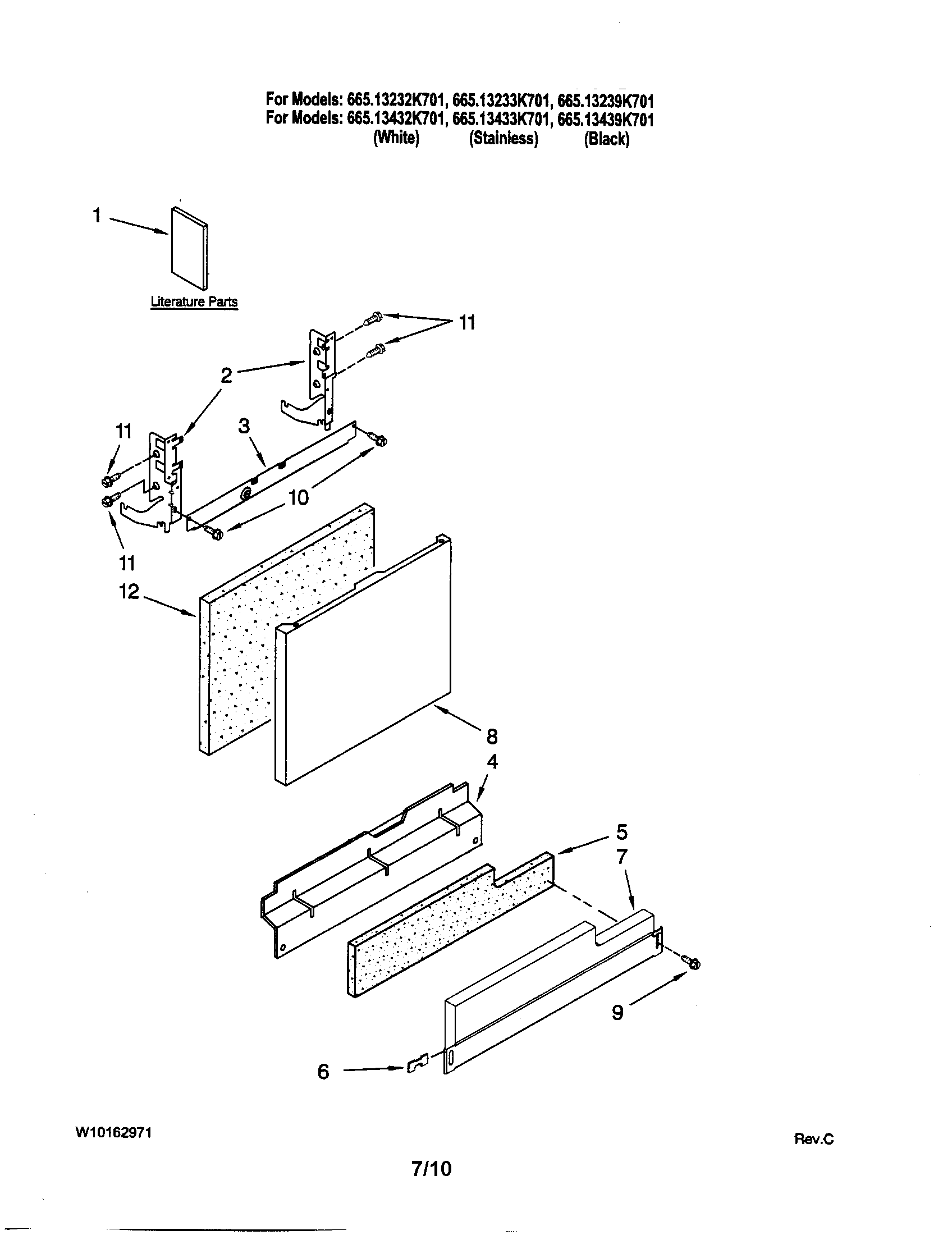 For Models: 665.13232K701, 665.13233K701, 665.13239K701
For Models: 665.13432K701, 665.13433K701, 665.13439K701
(White) (Stainless) (Black)

1

Literature Parts

11

2

11

3

10

11

12

8

4

5

7

9

6

W10162971

Rev.C

7/10