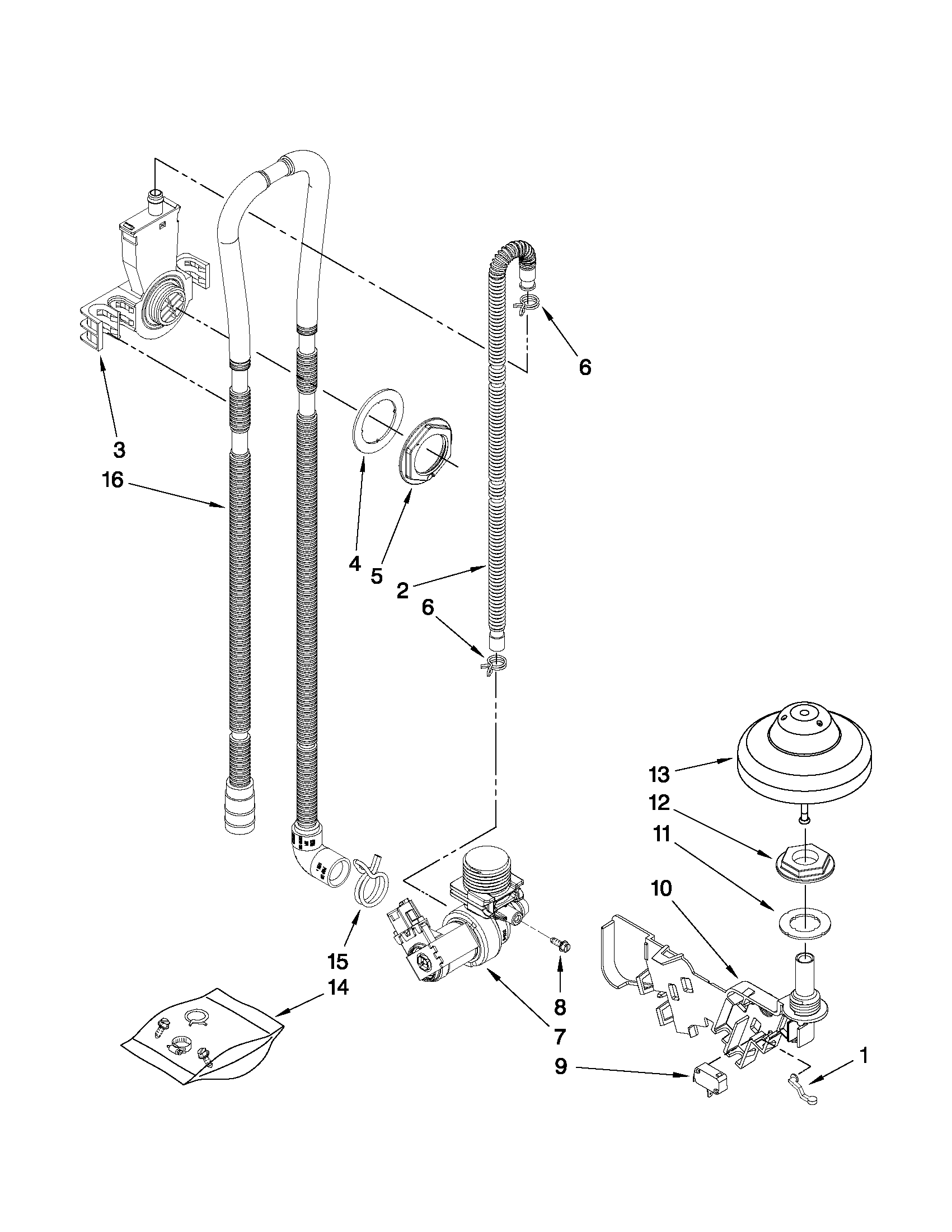 6
3
16
4
5
2
6
13
12
11
10
15
14
8
7
9
1