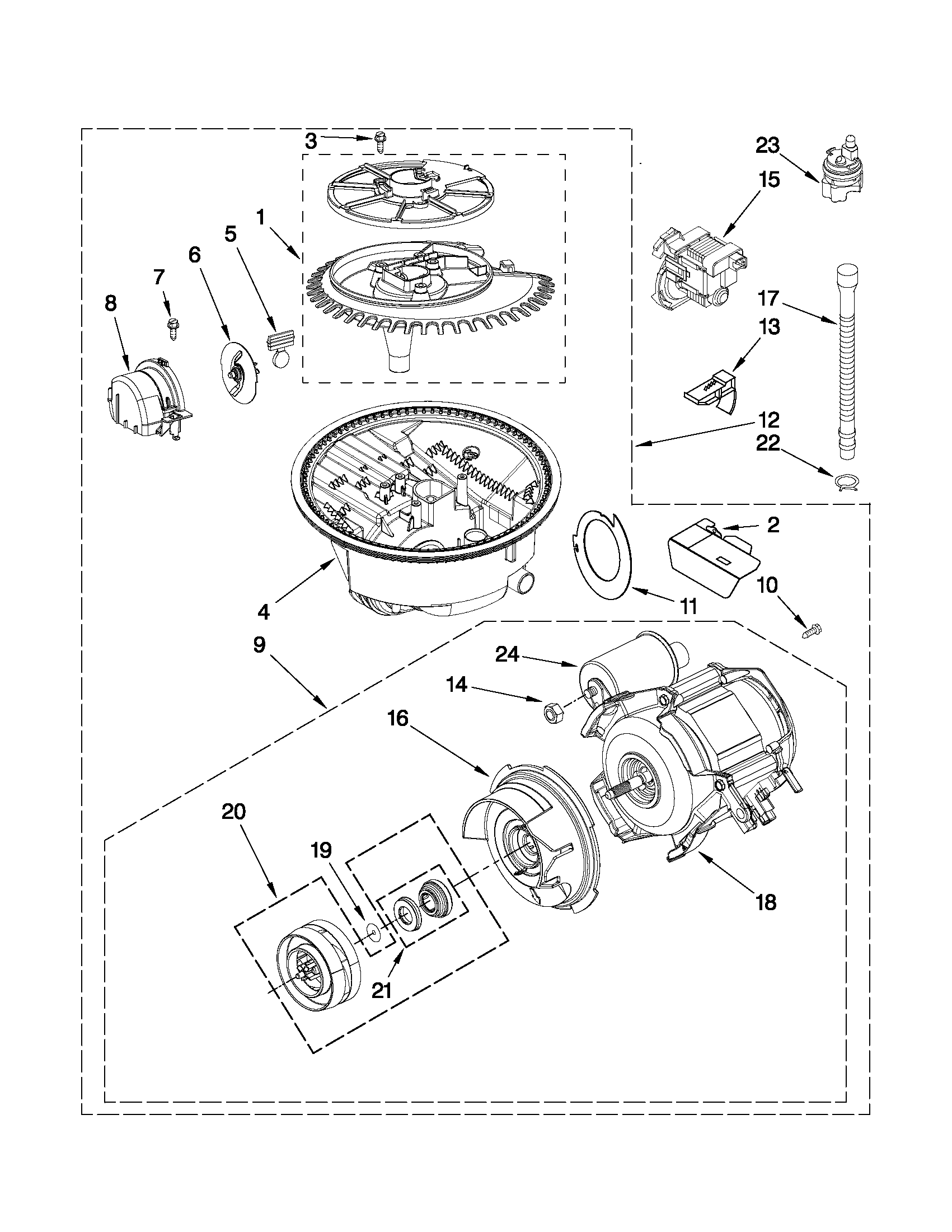 3
23
15
1
5
6
7
8
17
13
12
22
2
10
11
4
9
24
14
16
20
19
18
21