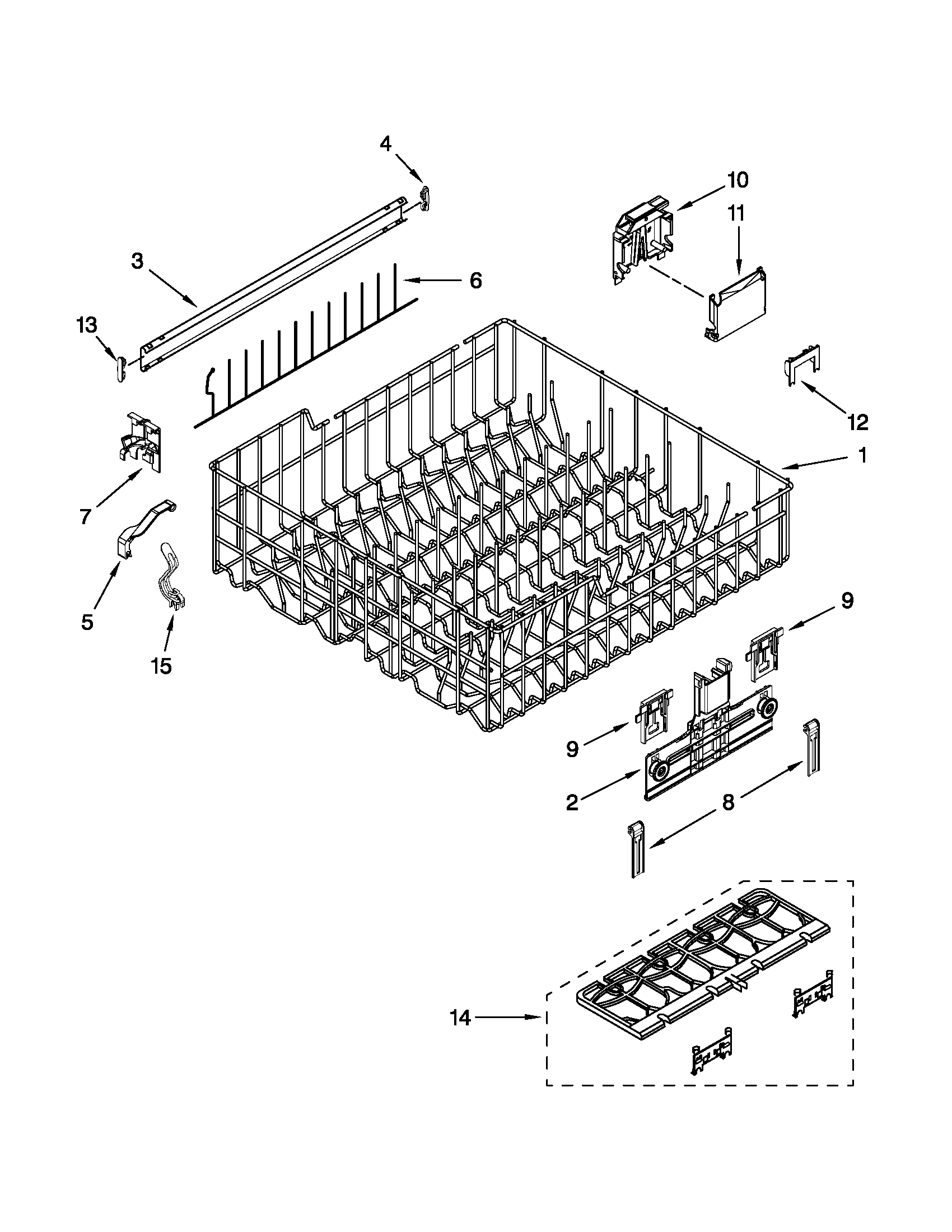 4
10
11
3
6
13
12
1
7
5
15
9
9
2
8
14