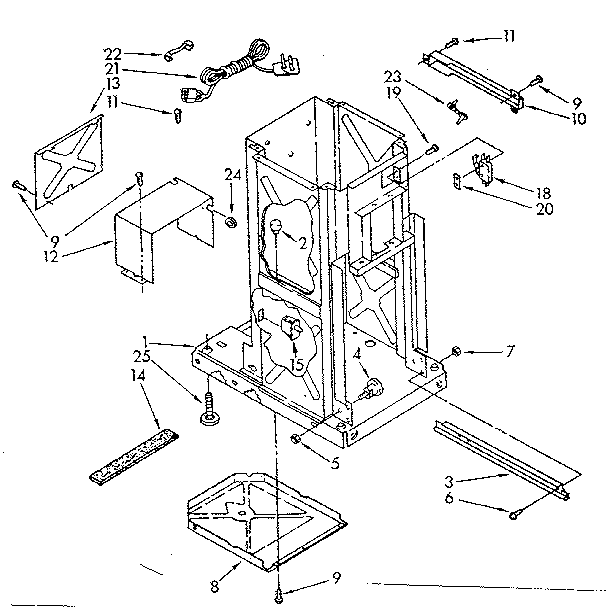 22
21
13
11
11
23
19
9
10
24
18
20
9
12
2
1
25
14
15
4
7
5
3
6
8
9