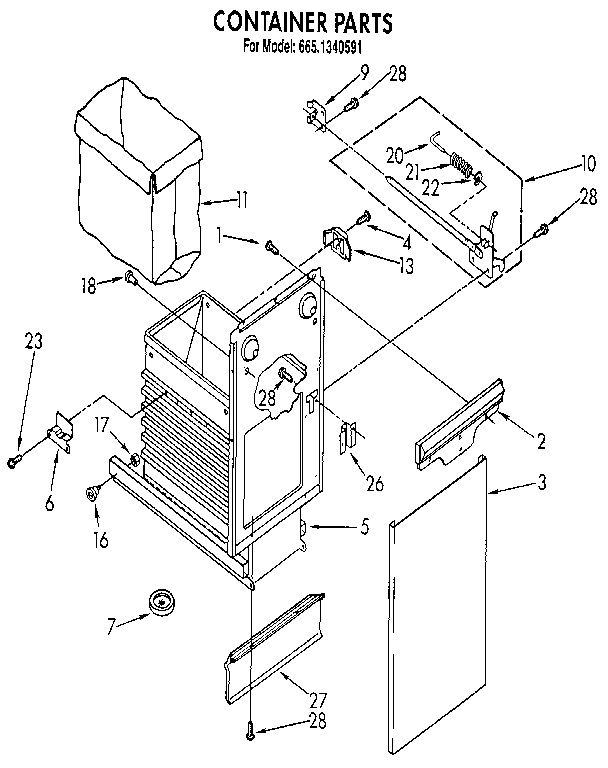 CONTAINER PARTS
For Model: 665.1340591

9
28
20
21
22
10
28
11
1
4
13
18
23
28
17
2
6
26
3
16
5
7
27
28