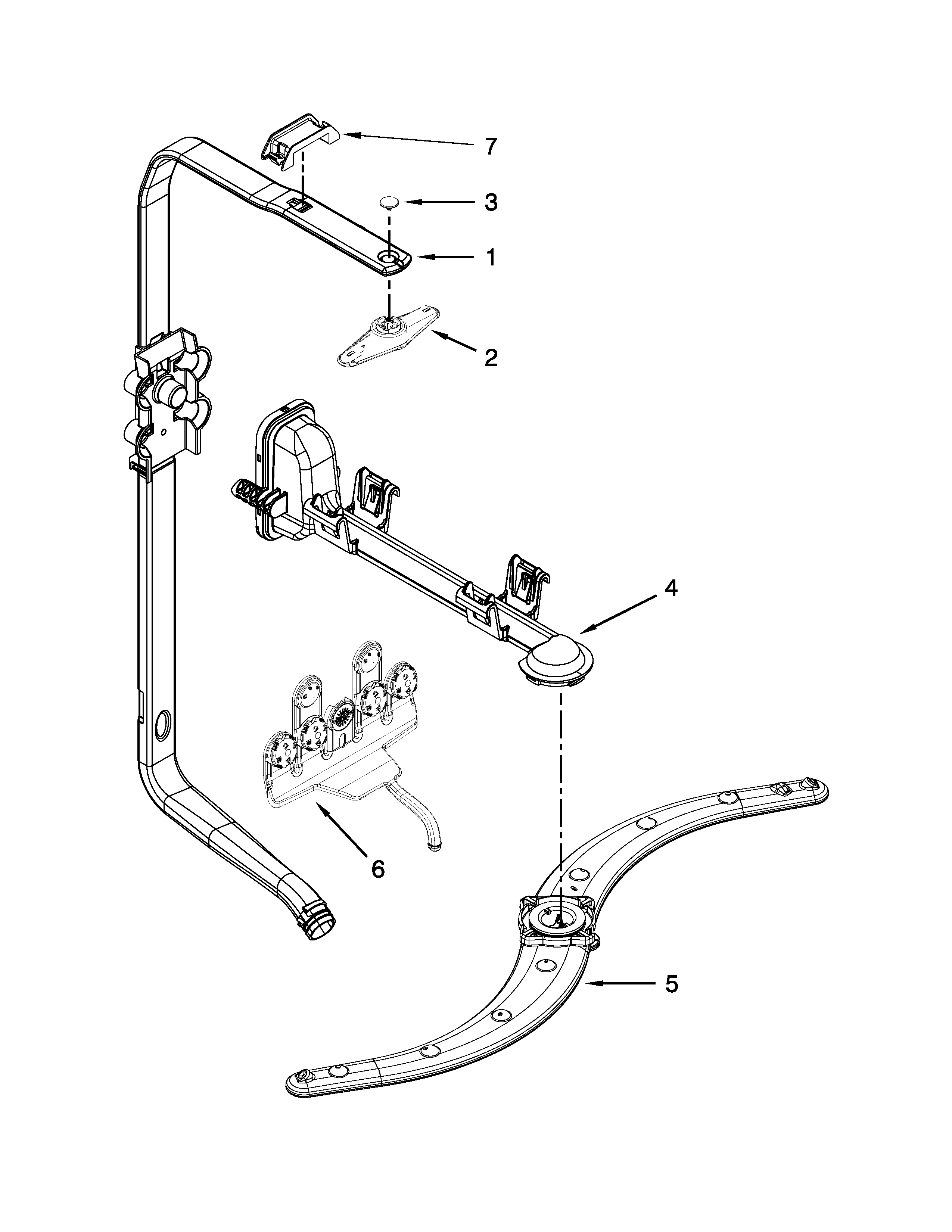 7

3

1

2

4

6

5