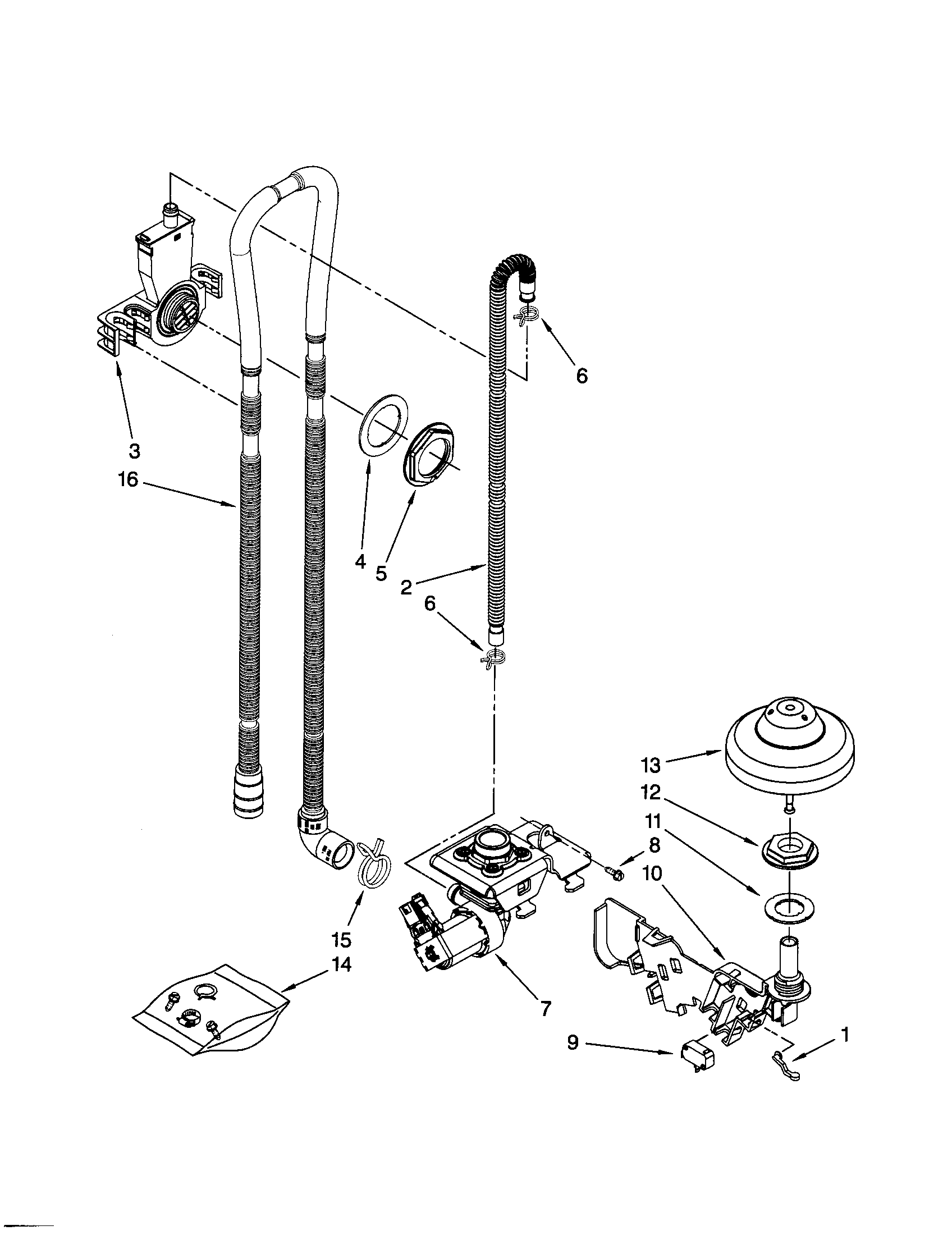 6
3
16
4
5
2
6
13
12
11
8
10
15
14
7
9
1