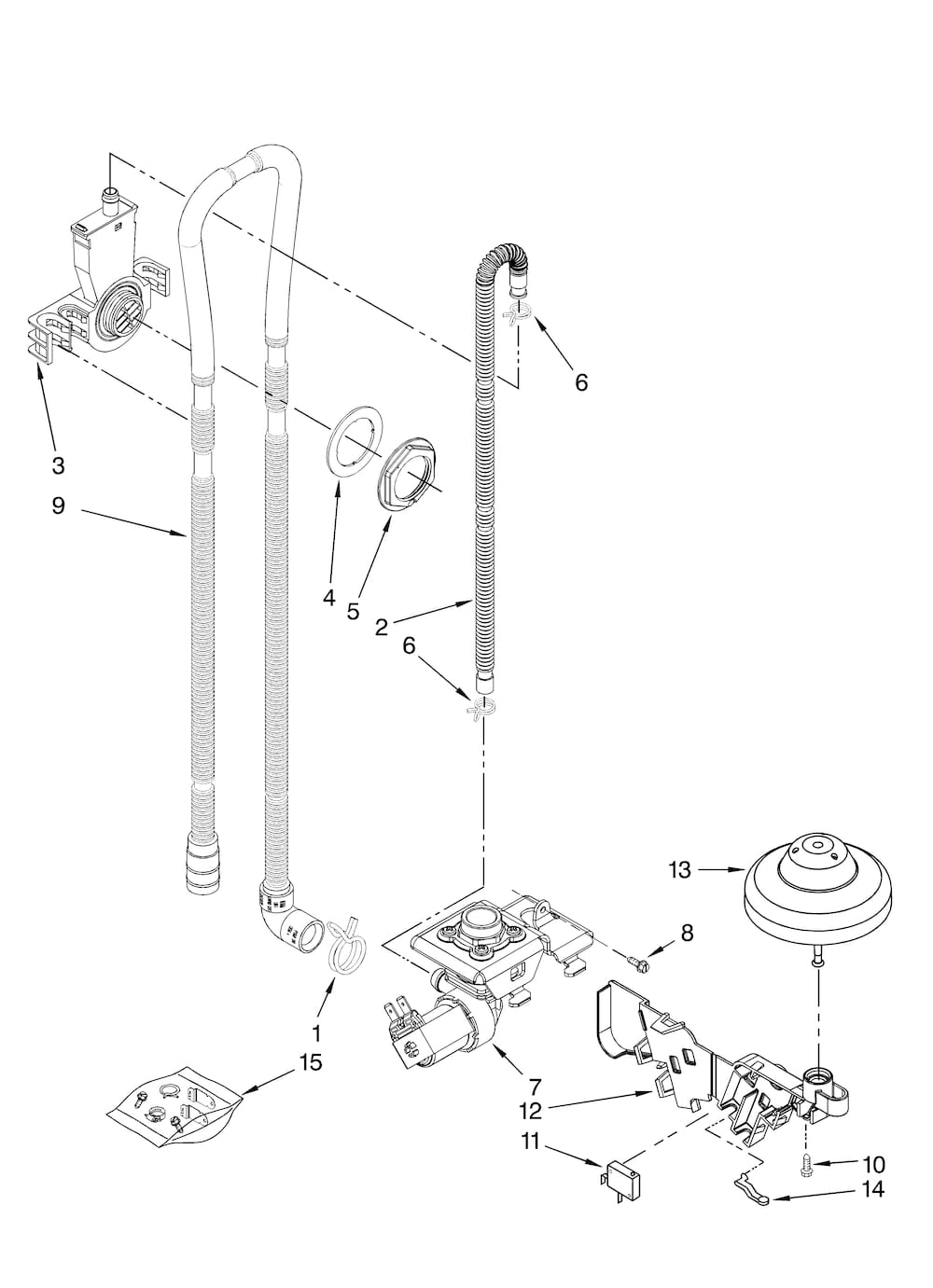 6
3
9
4
5
2
6
13
8
1
15
7
12
11
10
14