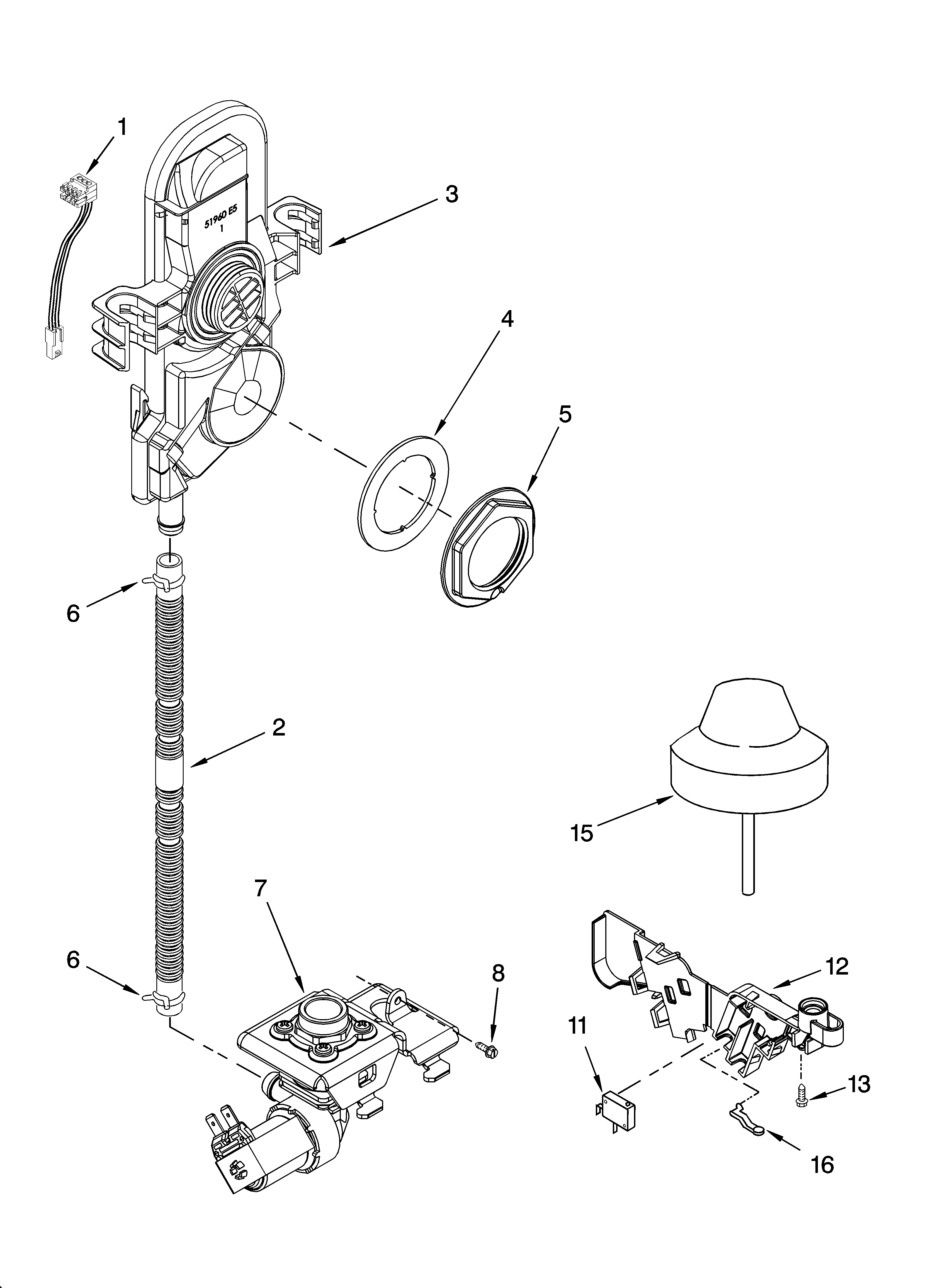 1
3
51960 E5
1
4
5
6
2
15
7
6
8
12
11
13
16