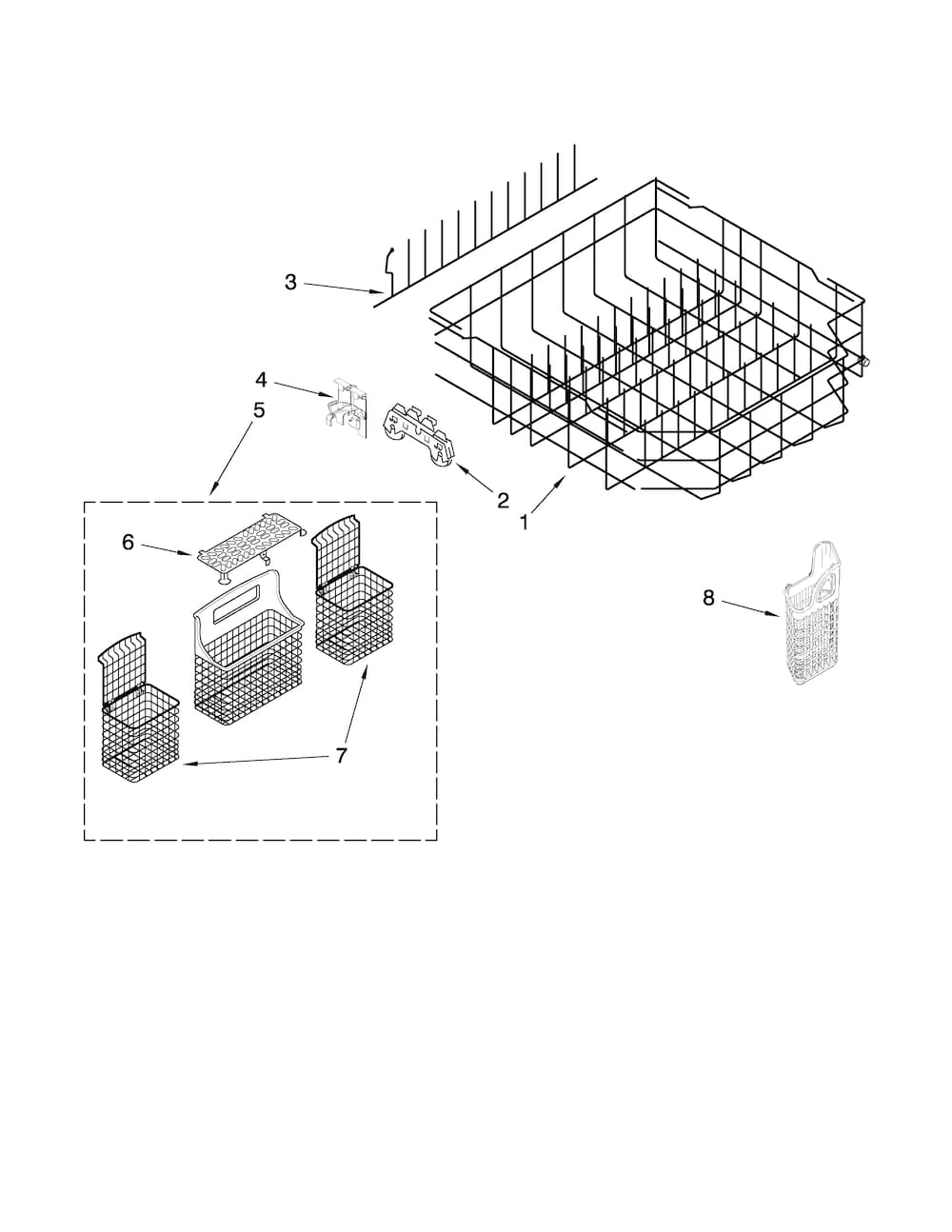 3
4
5
2
1
6
8
7