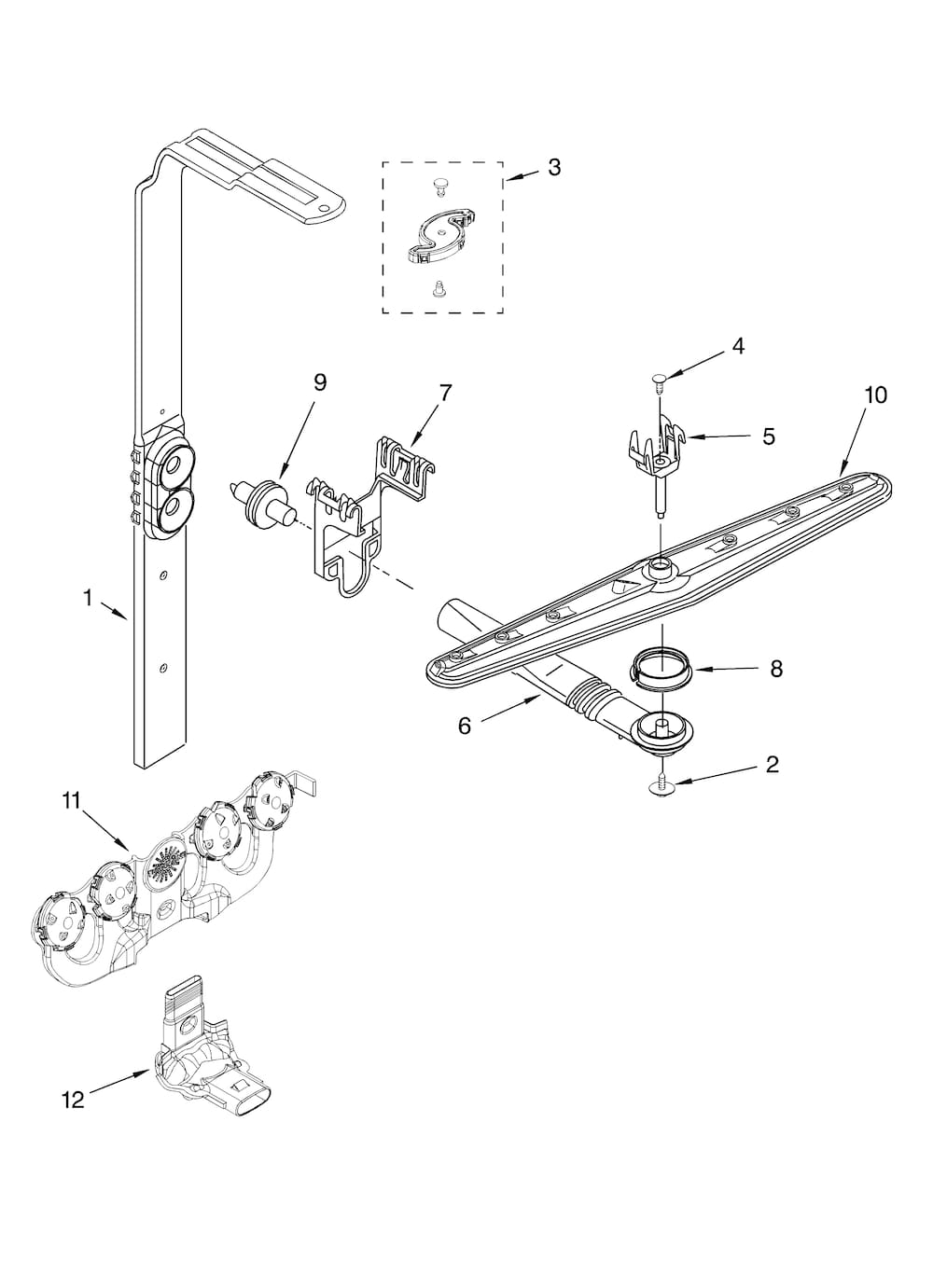 3

4

9

7

10

5

1

8

6

2

11

12