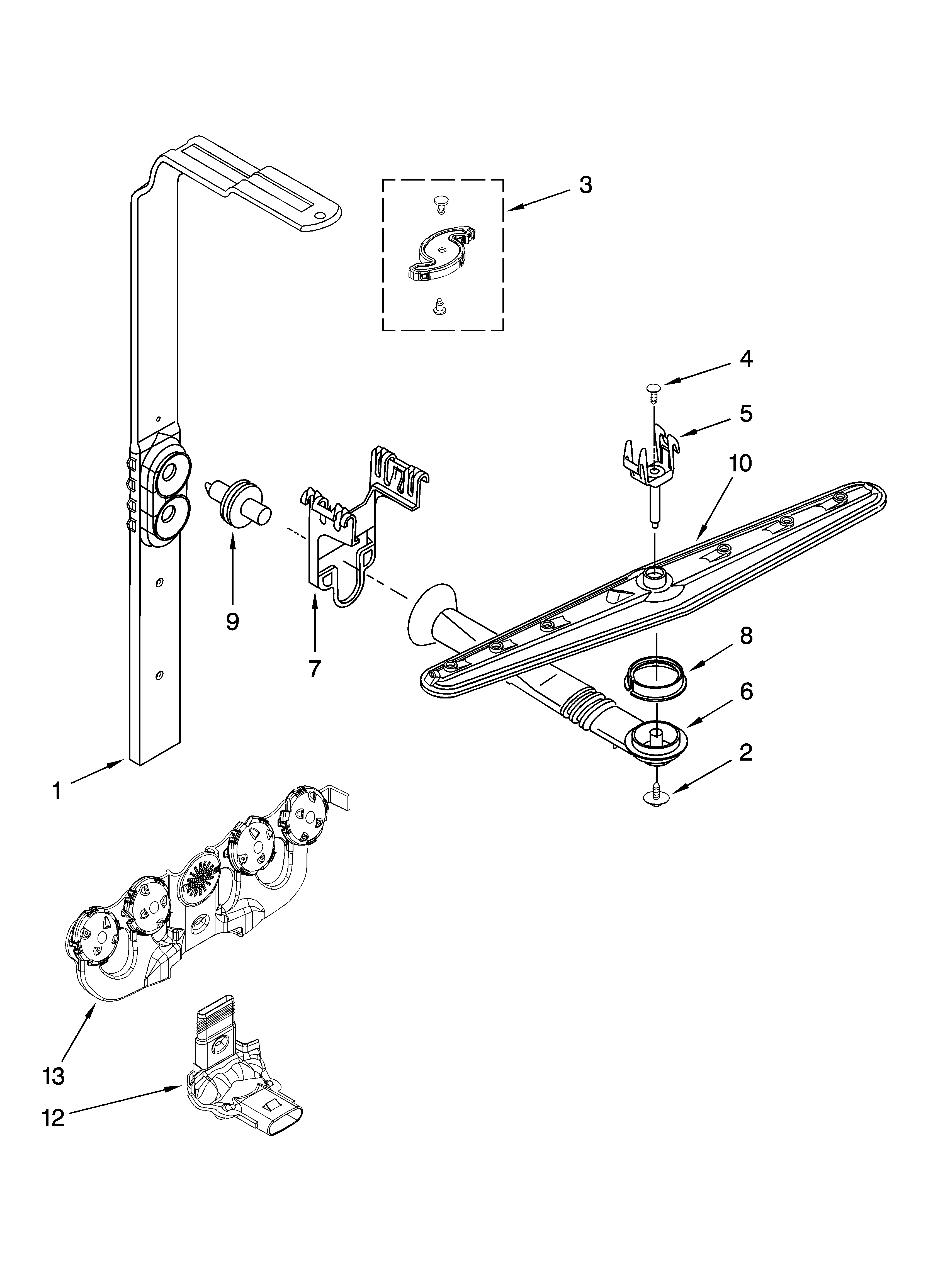 3

4

5

10

9

7

8

6

2

1

13

12