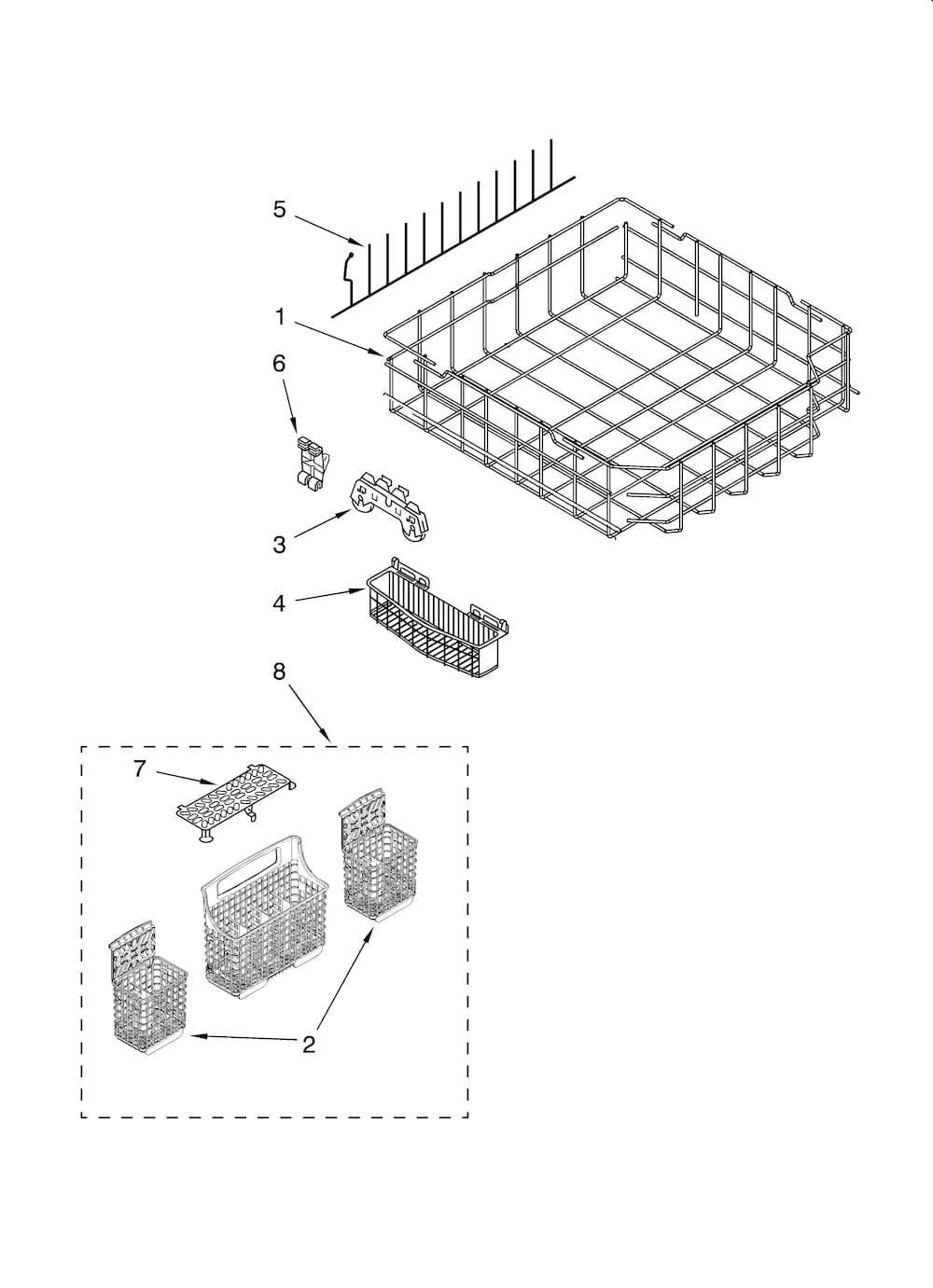 5
1
6
3
4
8
7
2