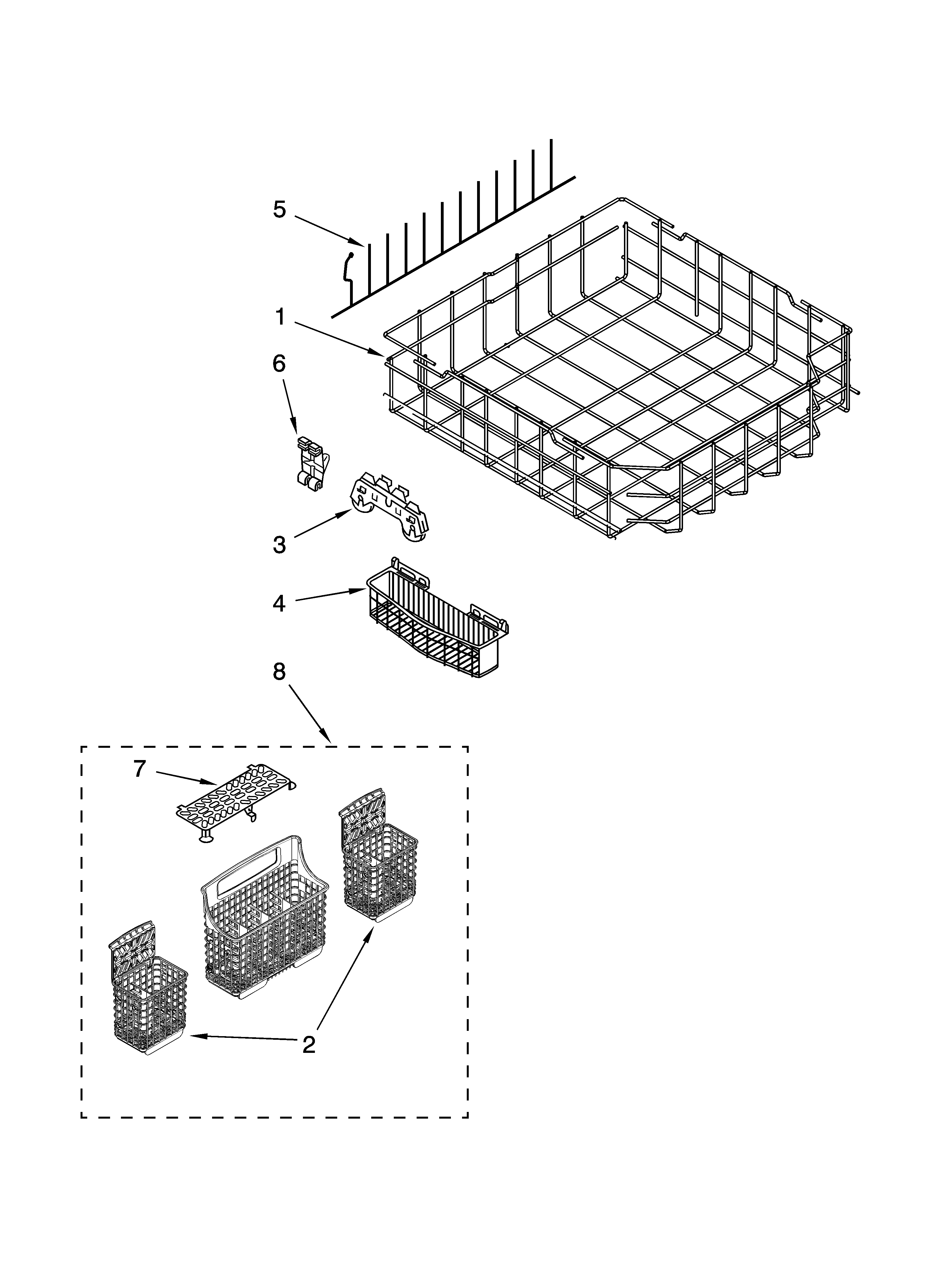 5
1
6
3
4
8
7
2