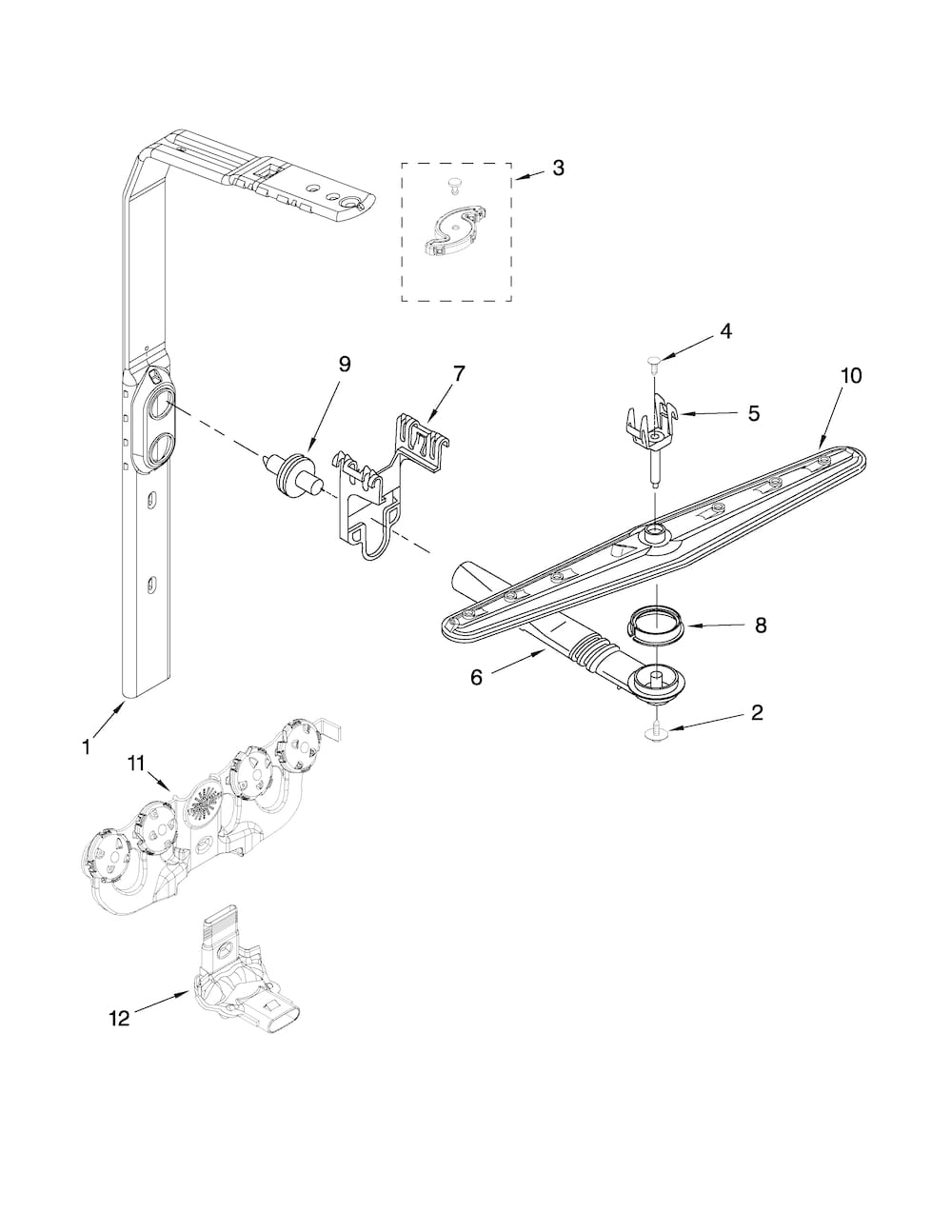 3
4
9
7
10
5
8
6
2
1
11
12