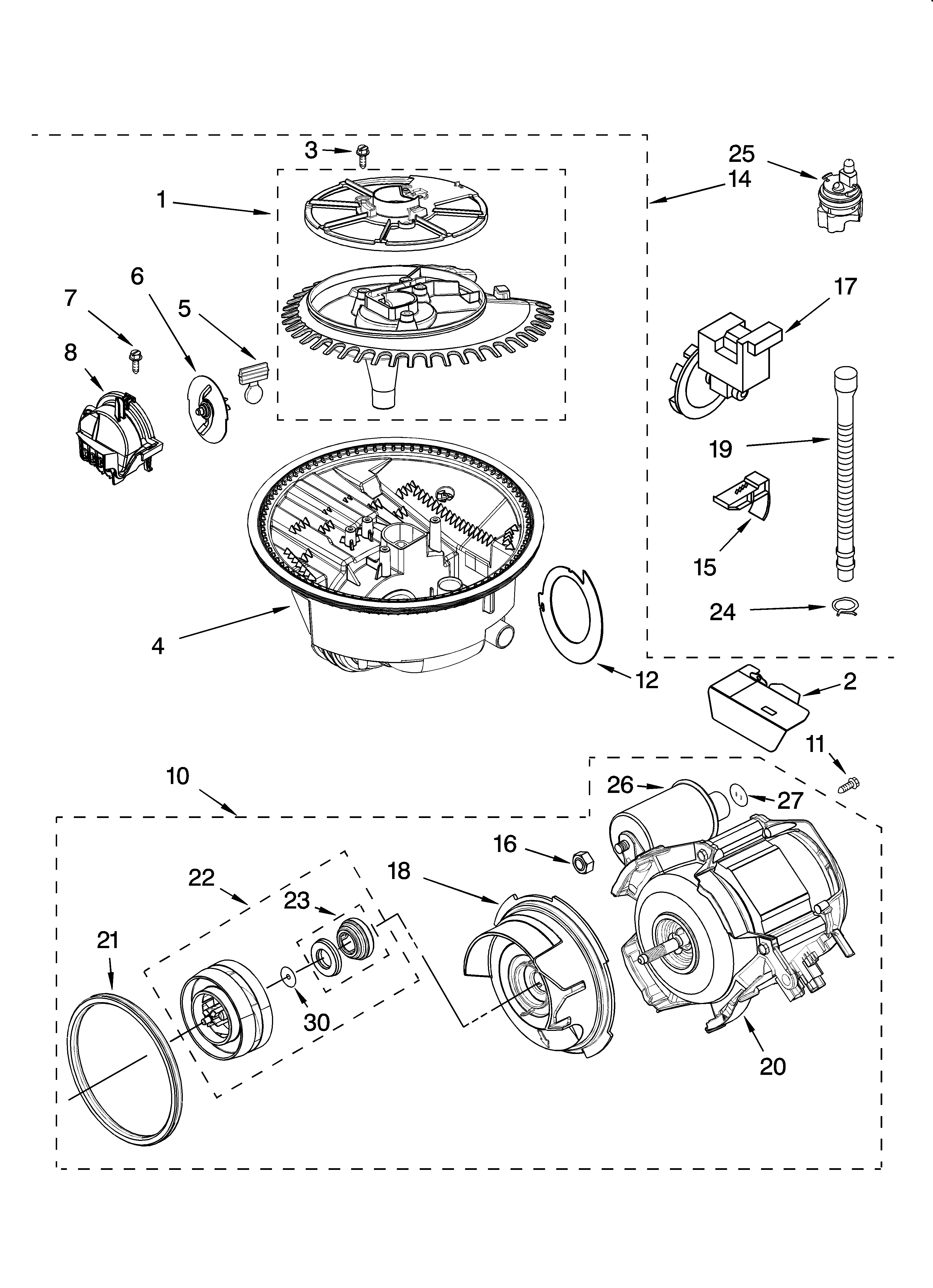 3
25
14
1
17
6
7
5
8
19
15
24
4
12
2
11
10
26
27
16
22
18
23
21
30
20