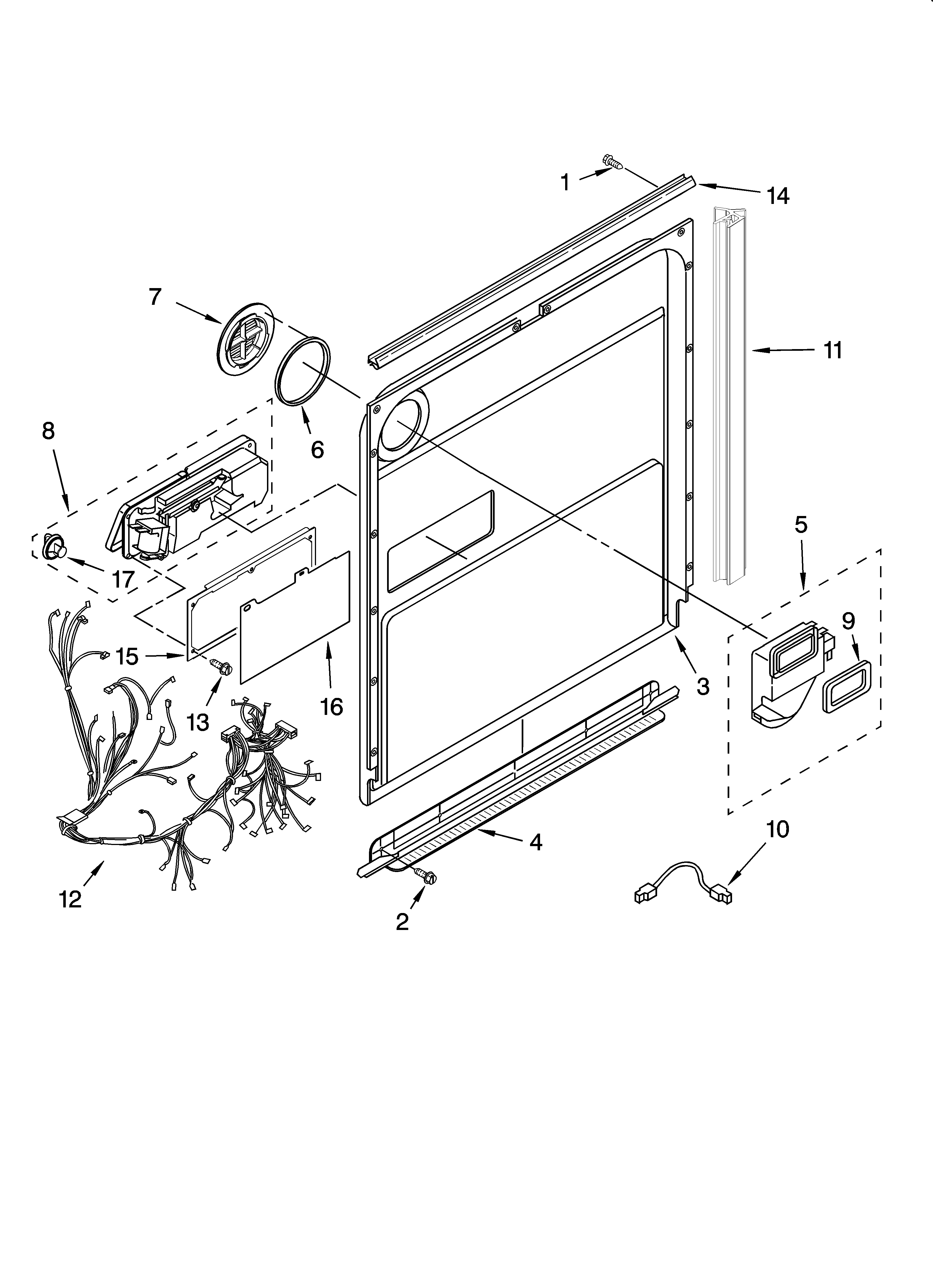 1
14
7
11
8
6
5
17
9
15
3
13
16
4
10
12
2