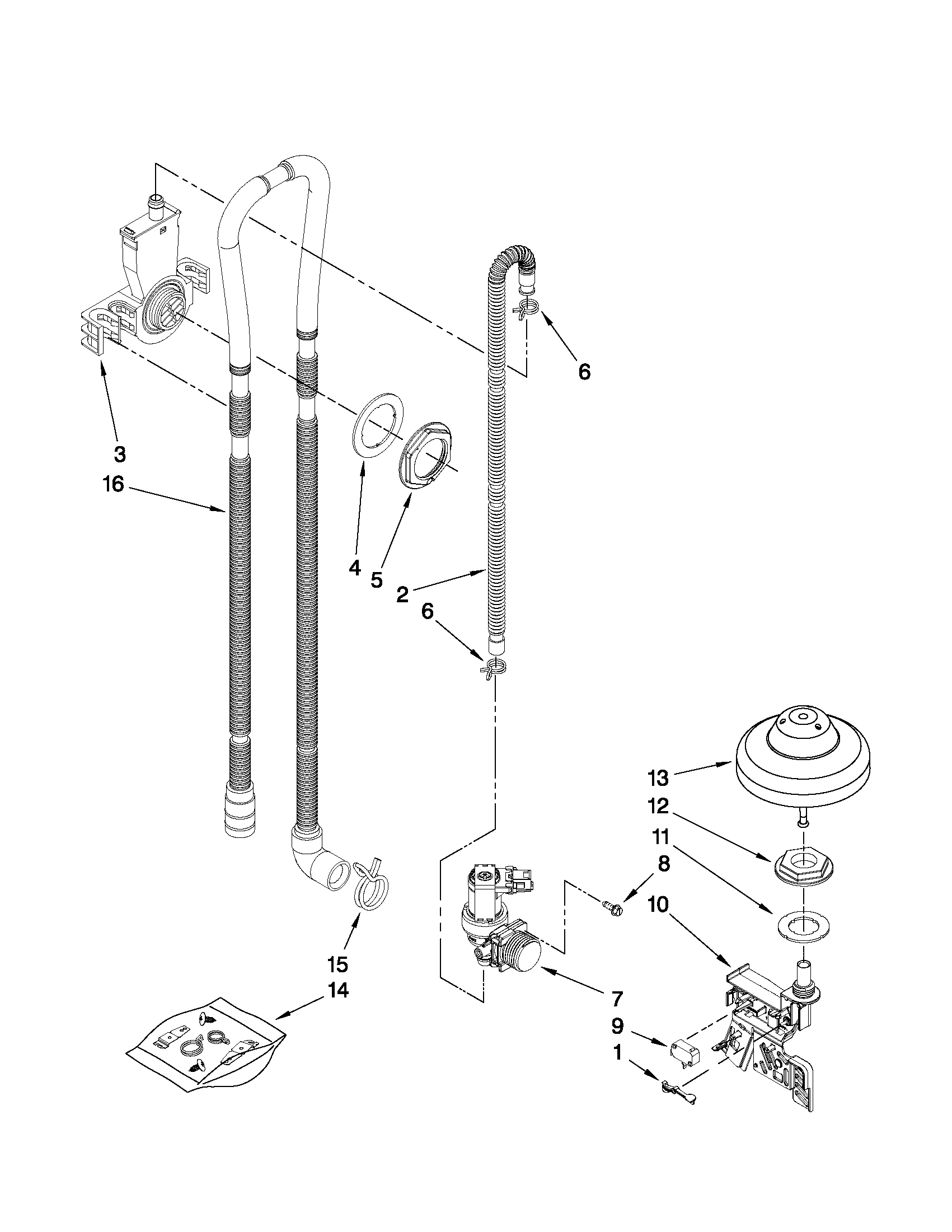 6
3
16
4
5
2
6
13
12
11
8
10
15
14
7
9
1