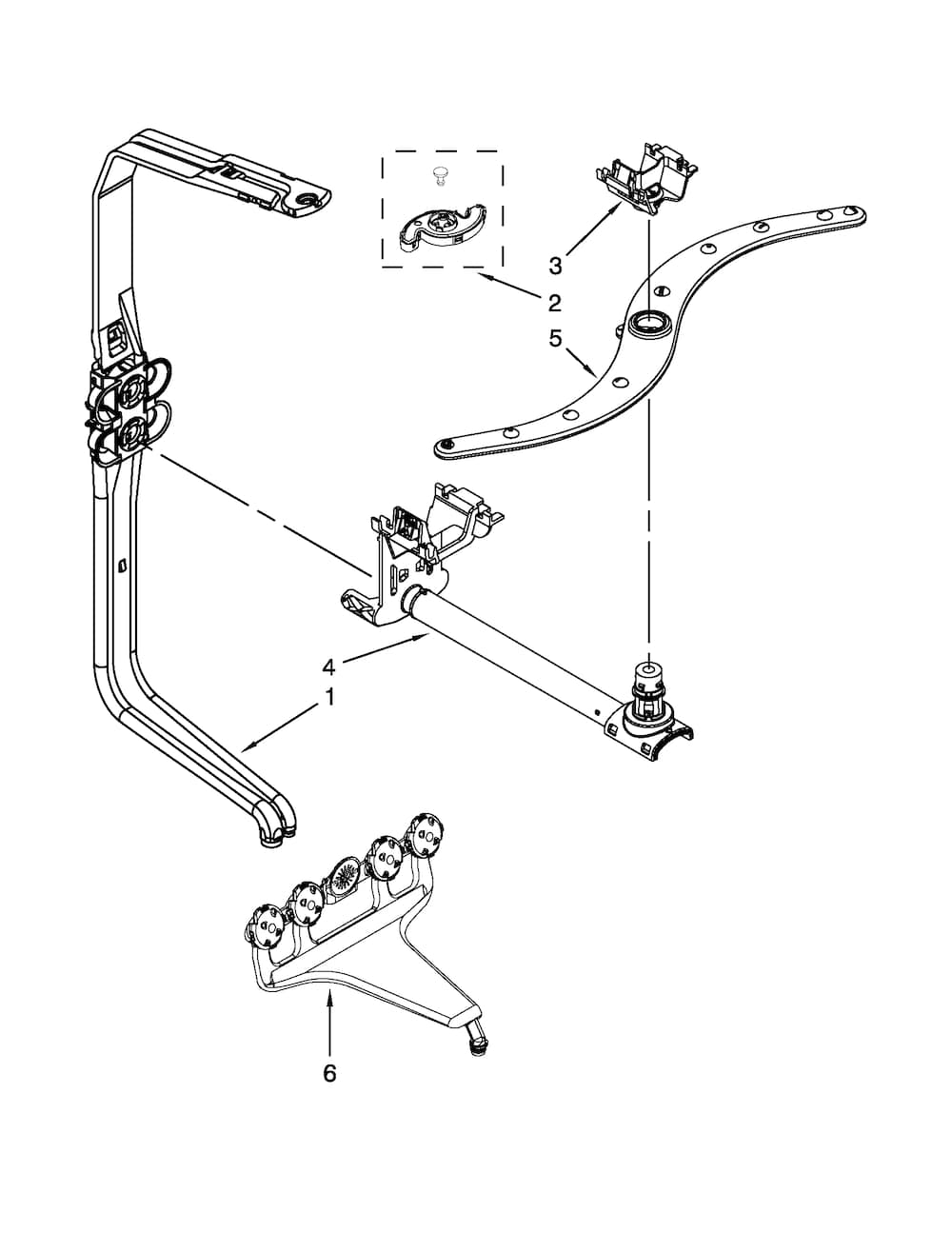 3
2
5
4
1
6