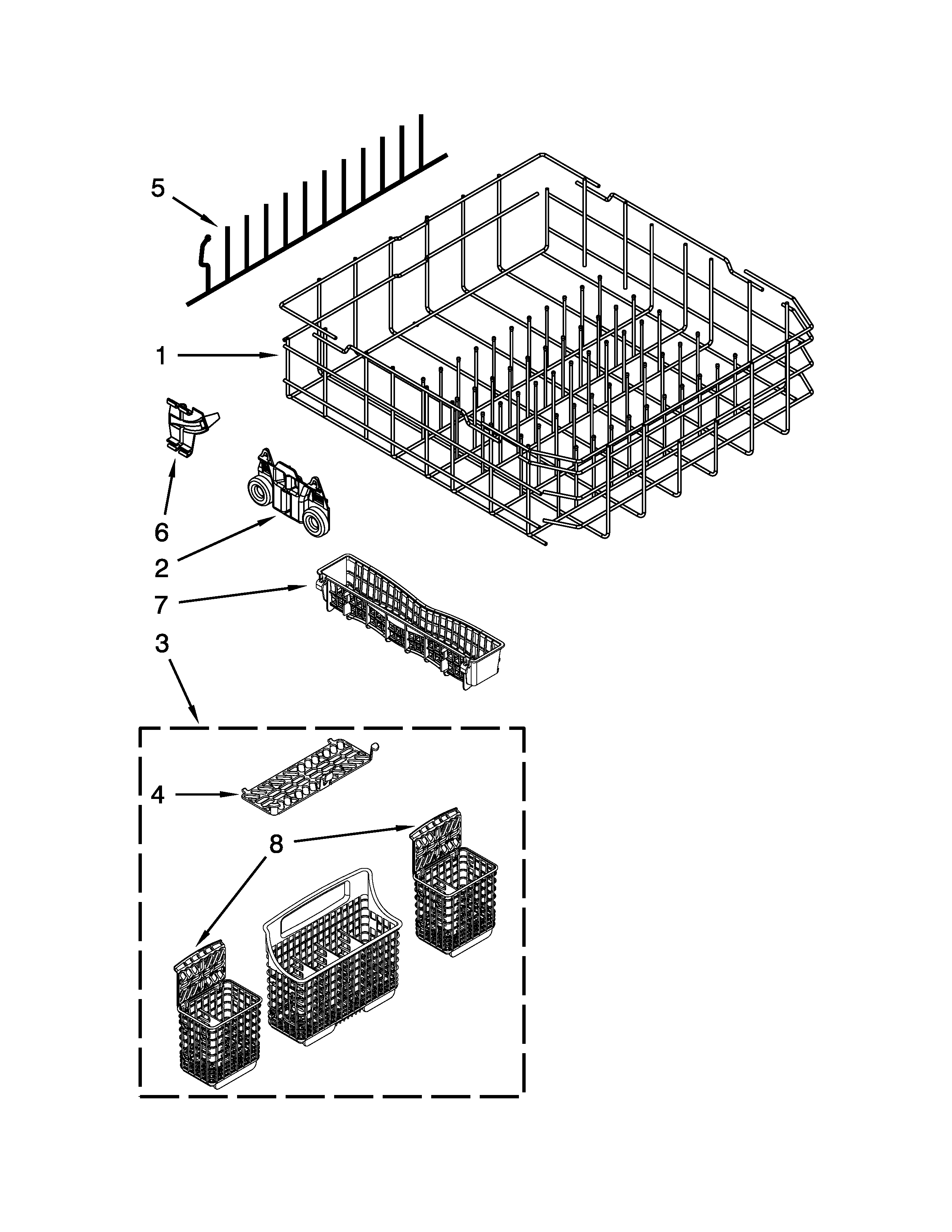 5

1

6

2

7

3

4

8