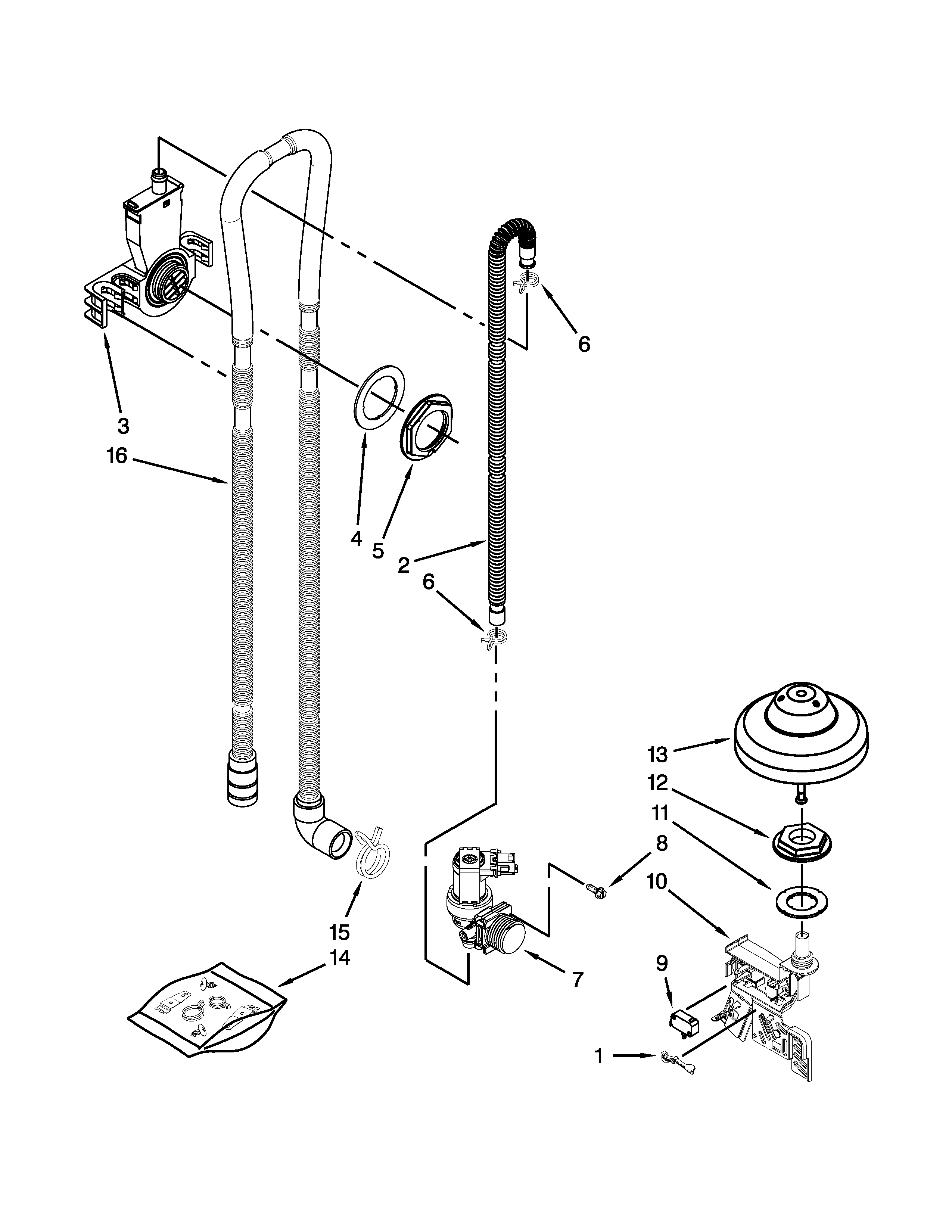 6

3
16

4
5
2
6

13
12
11
8
10

15
14

7

9

1