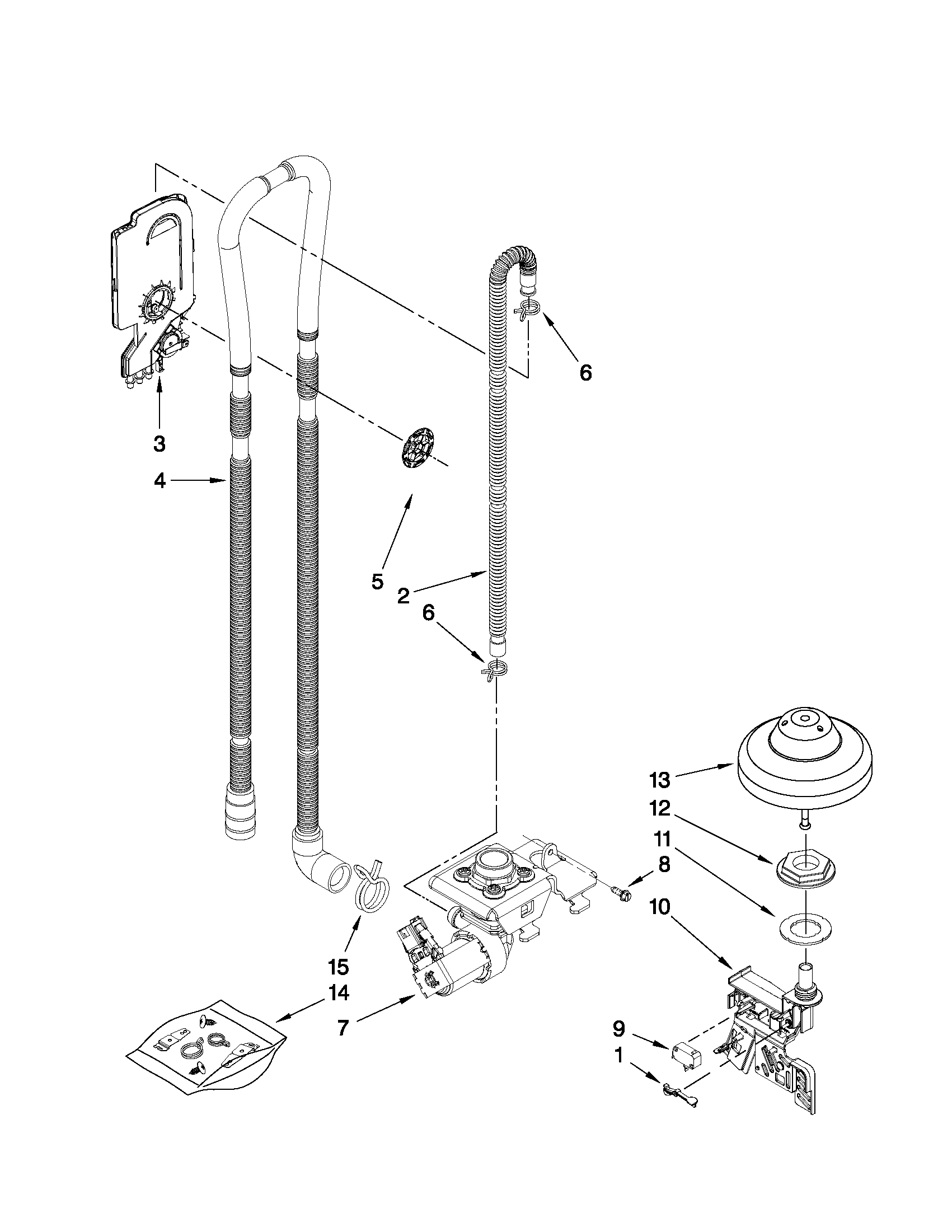 6
3
4
5
2
6
13
12
11
8
10
15
14
7
9
1