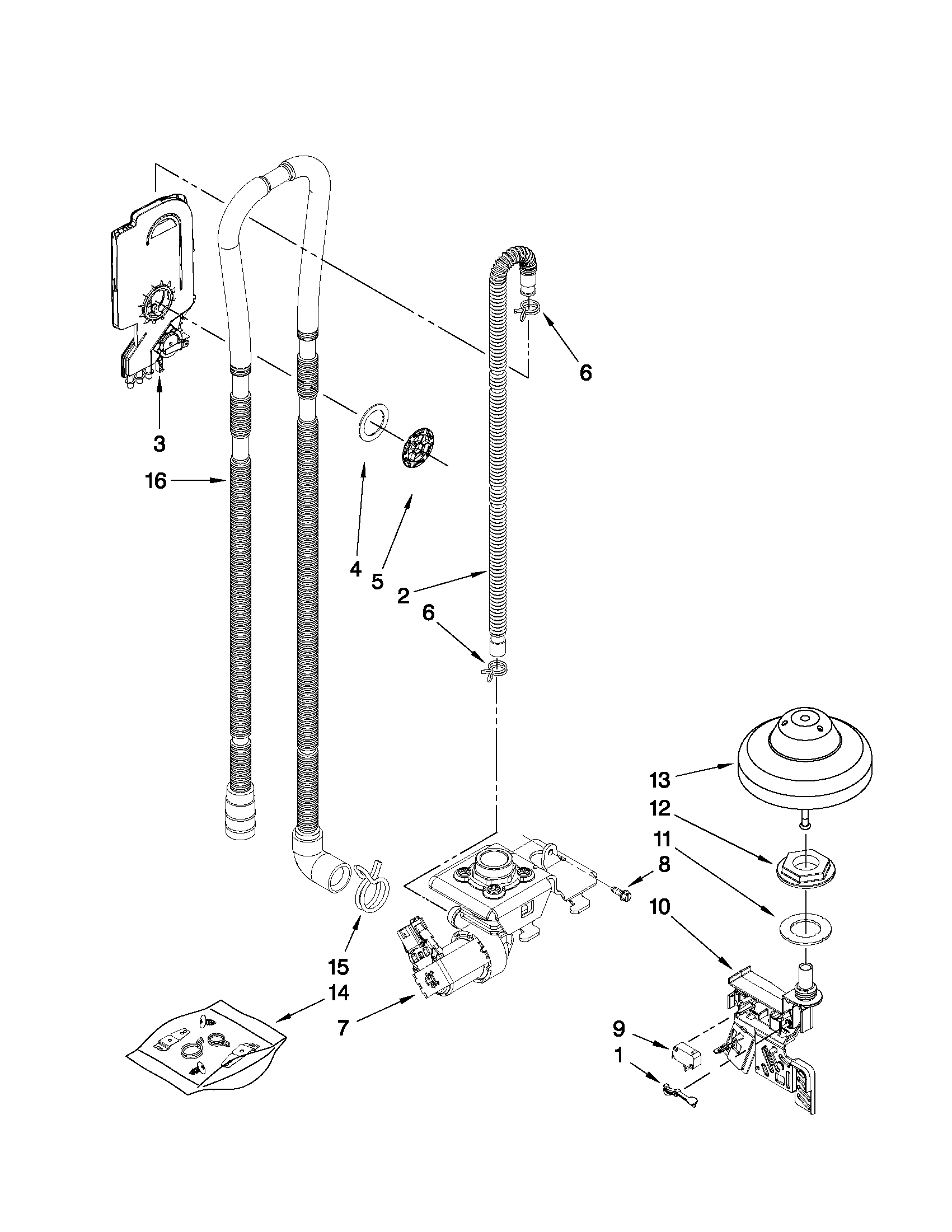 6
3
16
4
5
2
6
13
12
11
8
10
15
14
7
9
1