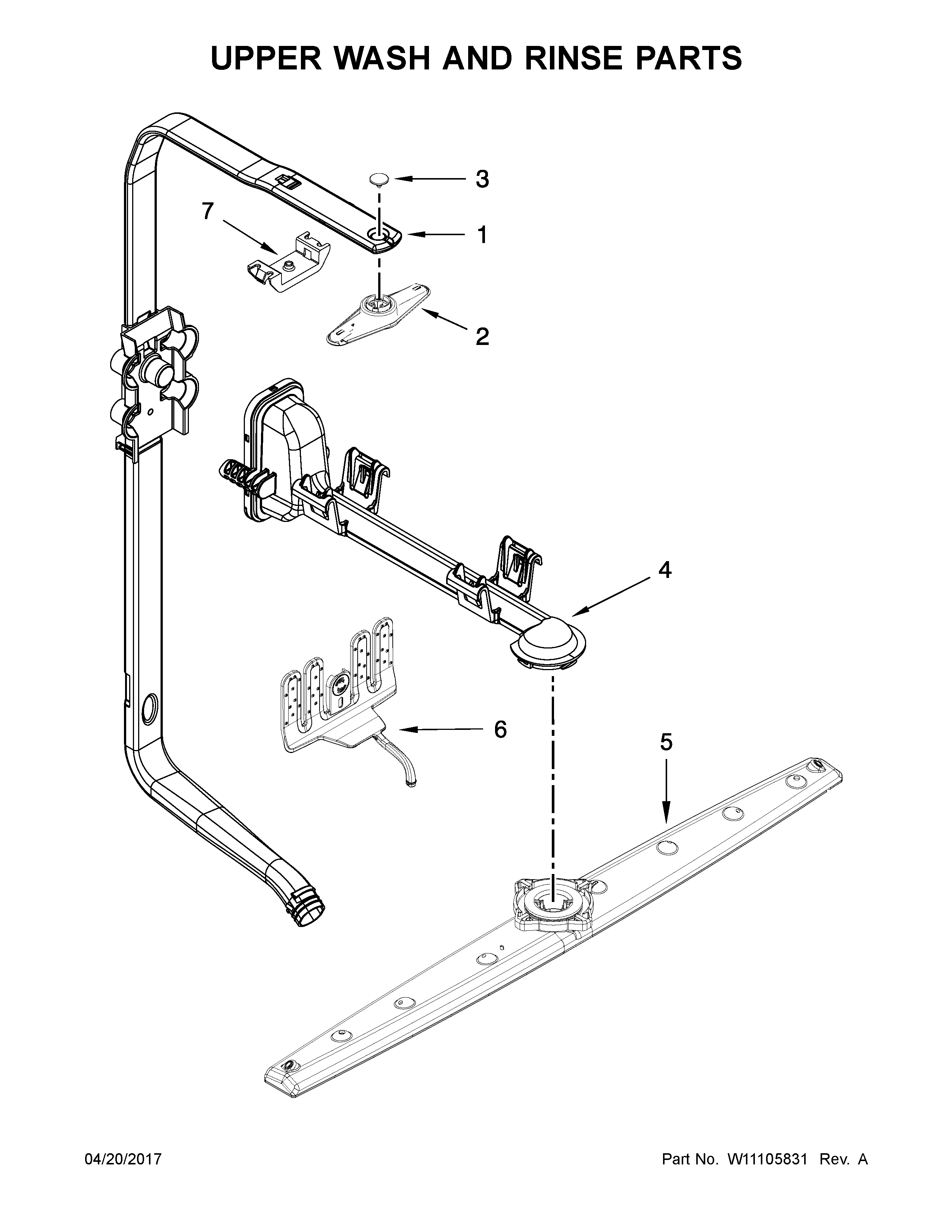 UPPER WASH AND RINSE PARTS

3

7

1

2

4

6

5

04/20/2017

Part No. W11105831 Rev. A