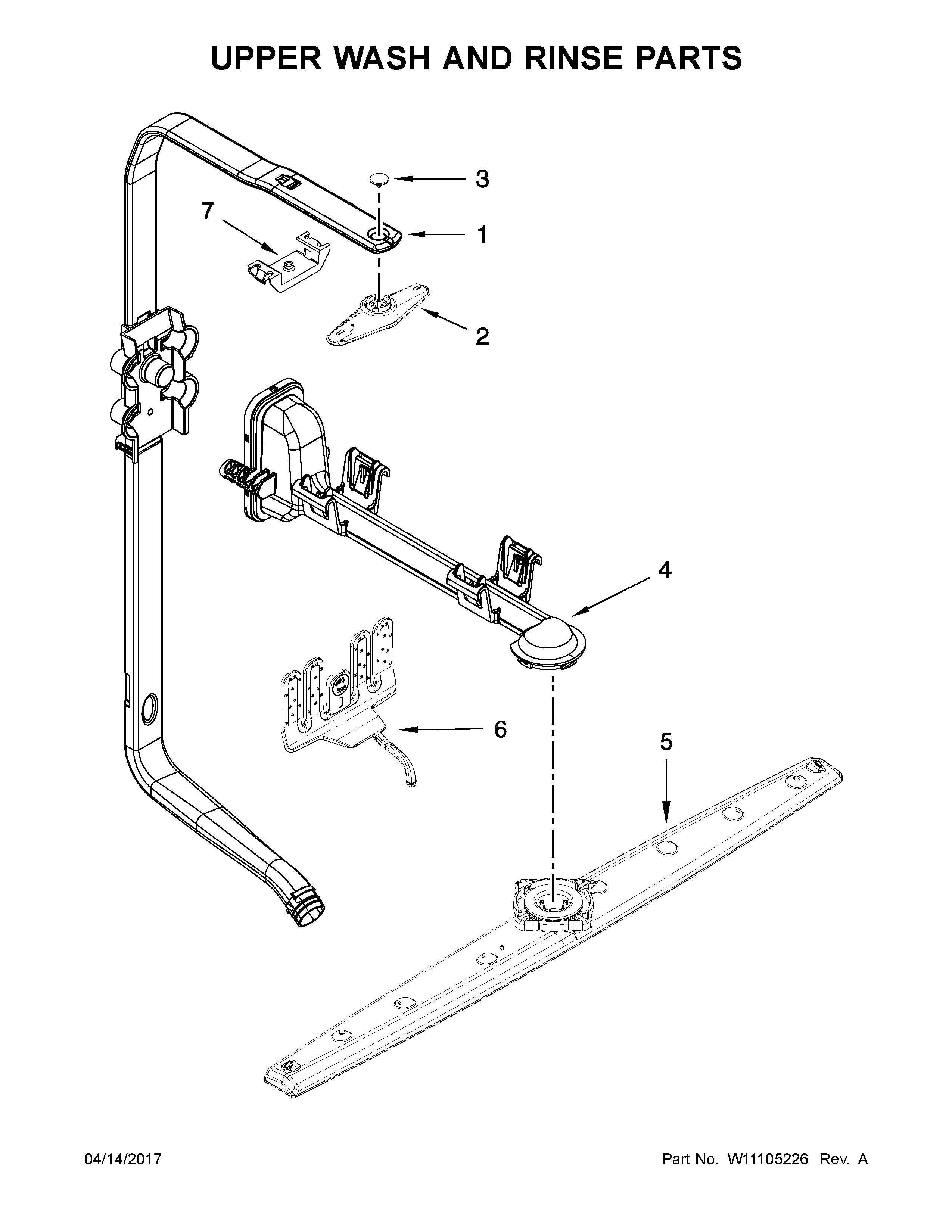 UPPER WASH AND RINSE PARTS

3

7

1

2

4

6

5

04/14/2017

Part No. W11105226 Rev. A