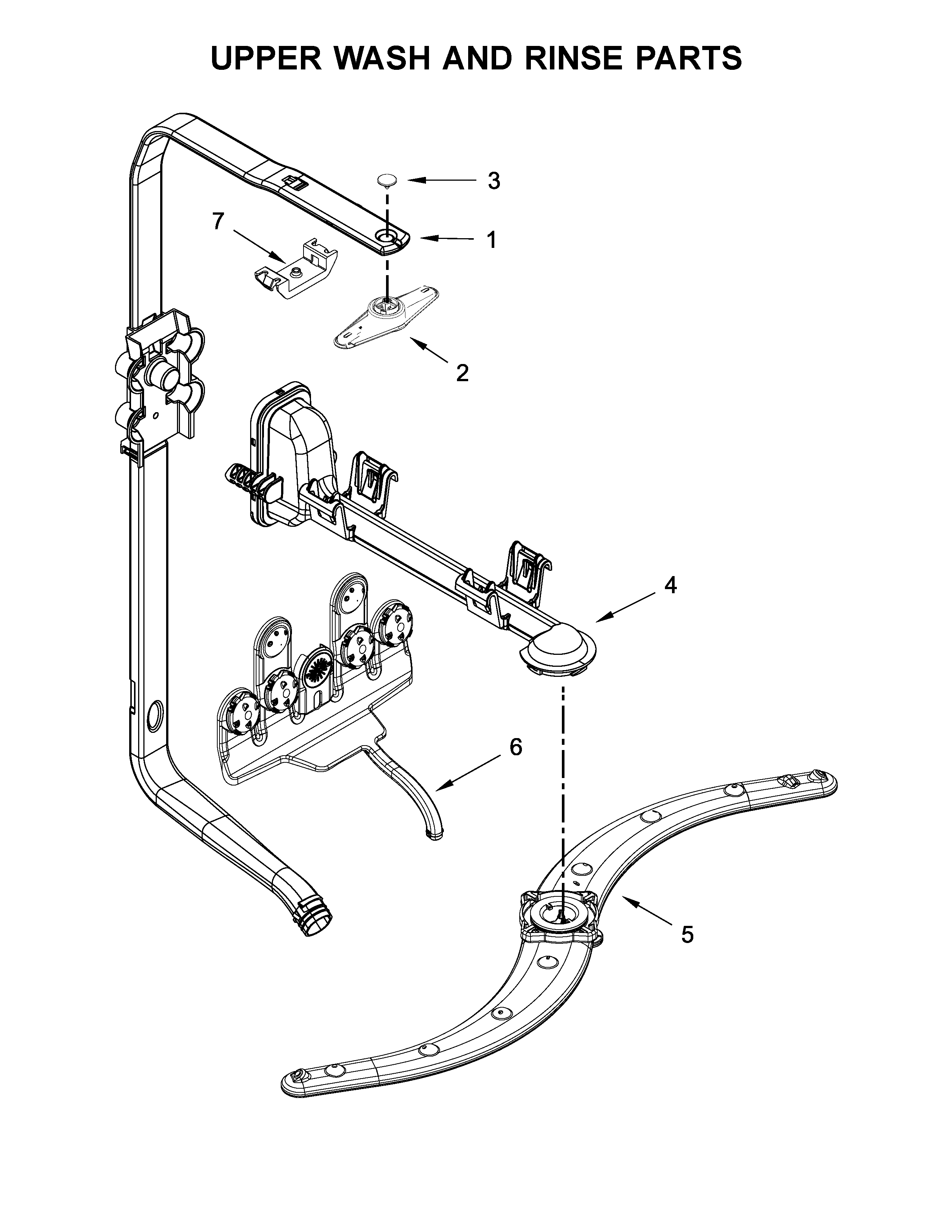 UPPER WASH AND RINSE PARTS

3

7

1

2

4

6

5