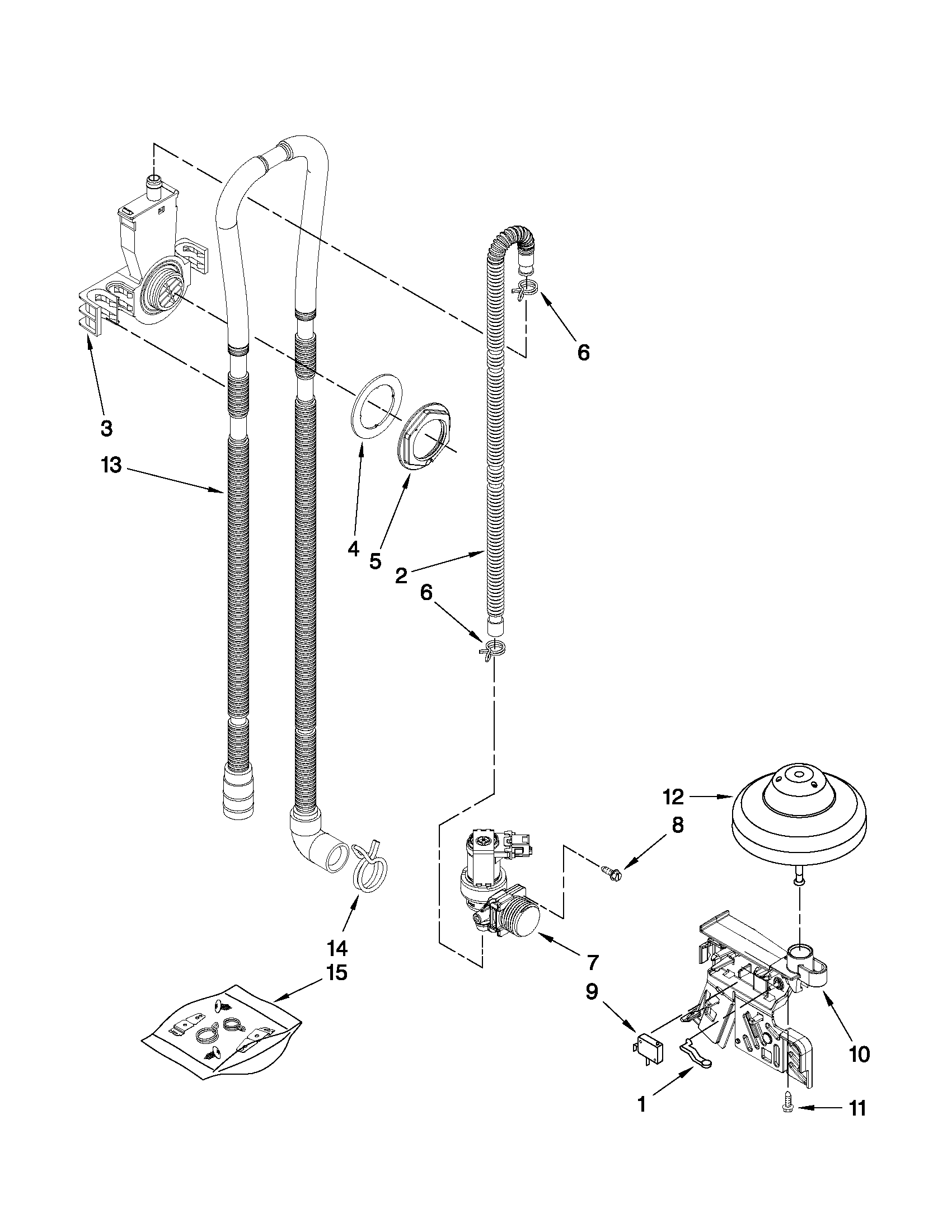 6
3
13
4
5
2
6
12
8
14
15
7
9
10
1
11