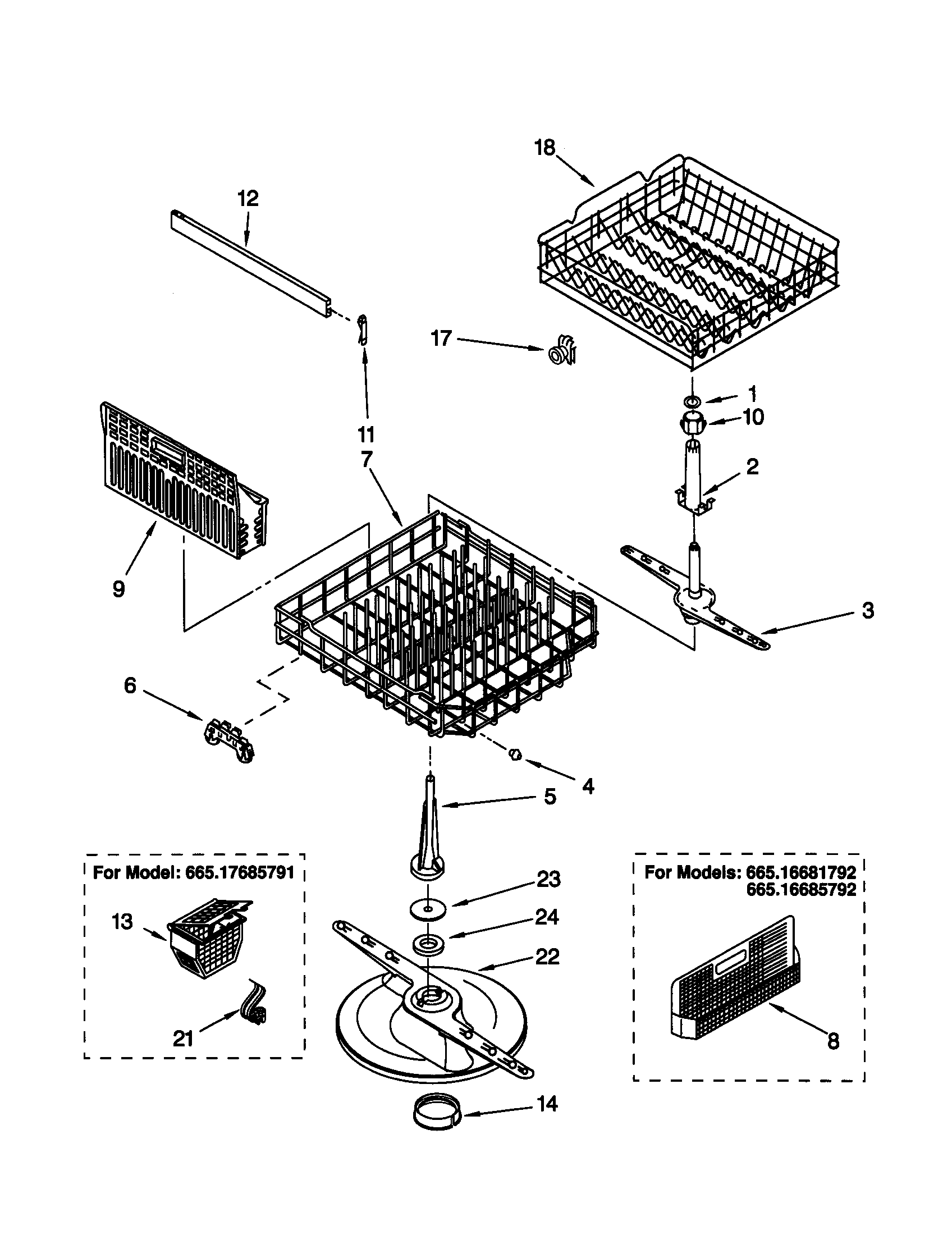 18

12

17

1

10

11

7

2

9

3

6

4

5

For Model: 665.17685791

13

21

23

24

22

14

For Models: 665.16681792
665.16685792

8