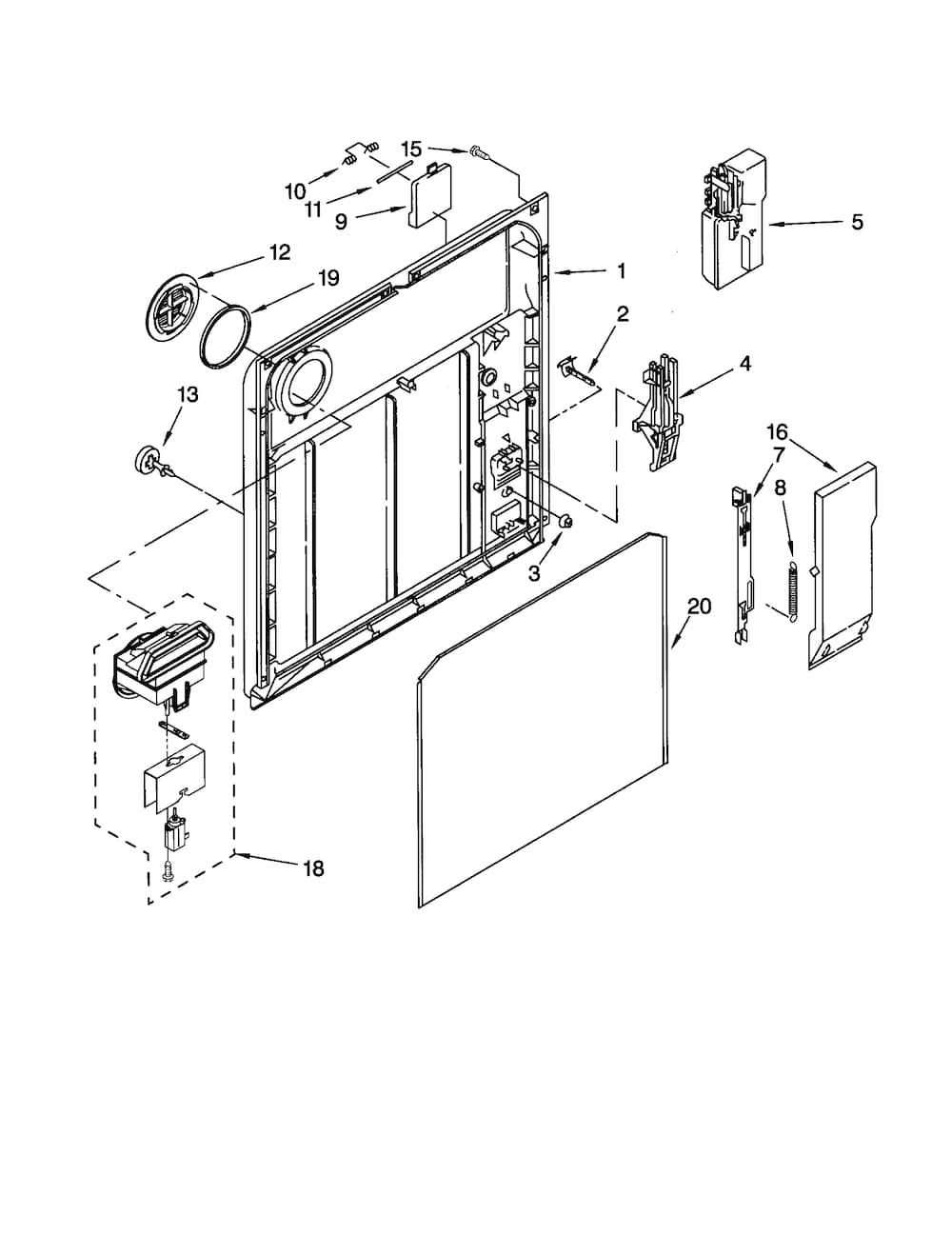 15
10
11
9
5
12
19
1
2
4
13
16
7
8
3
20
18