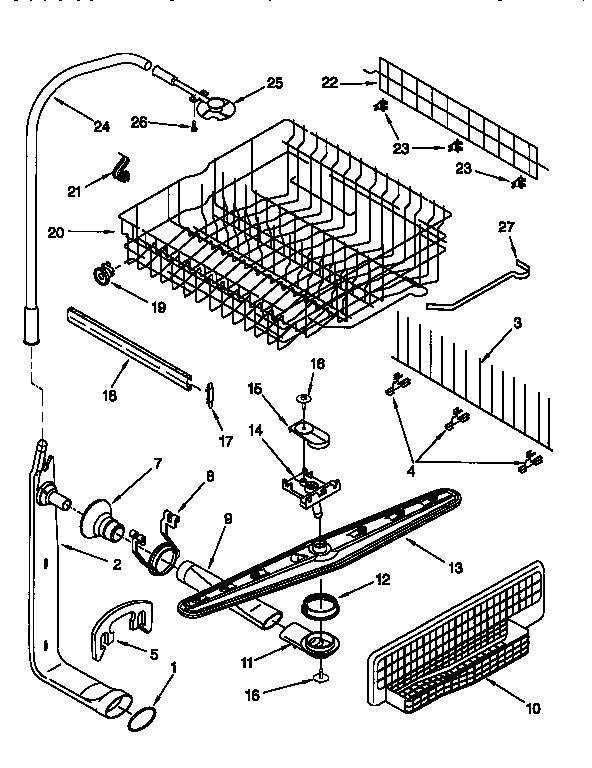 25
22
24
26
23
23
21
20
27
19
3
18
16
15
17
14
4
7
8
9
2
13
12
5
11
1
16
10