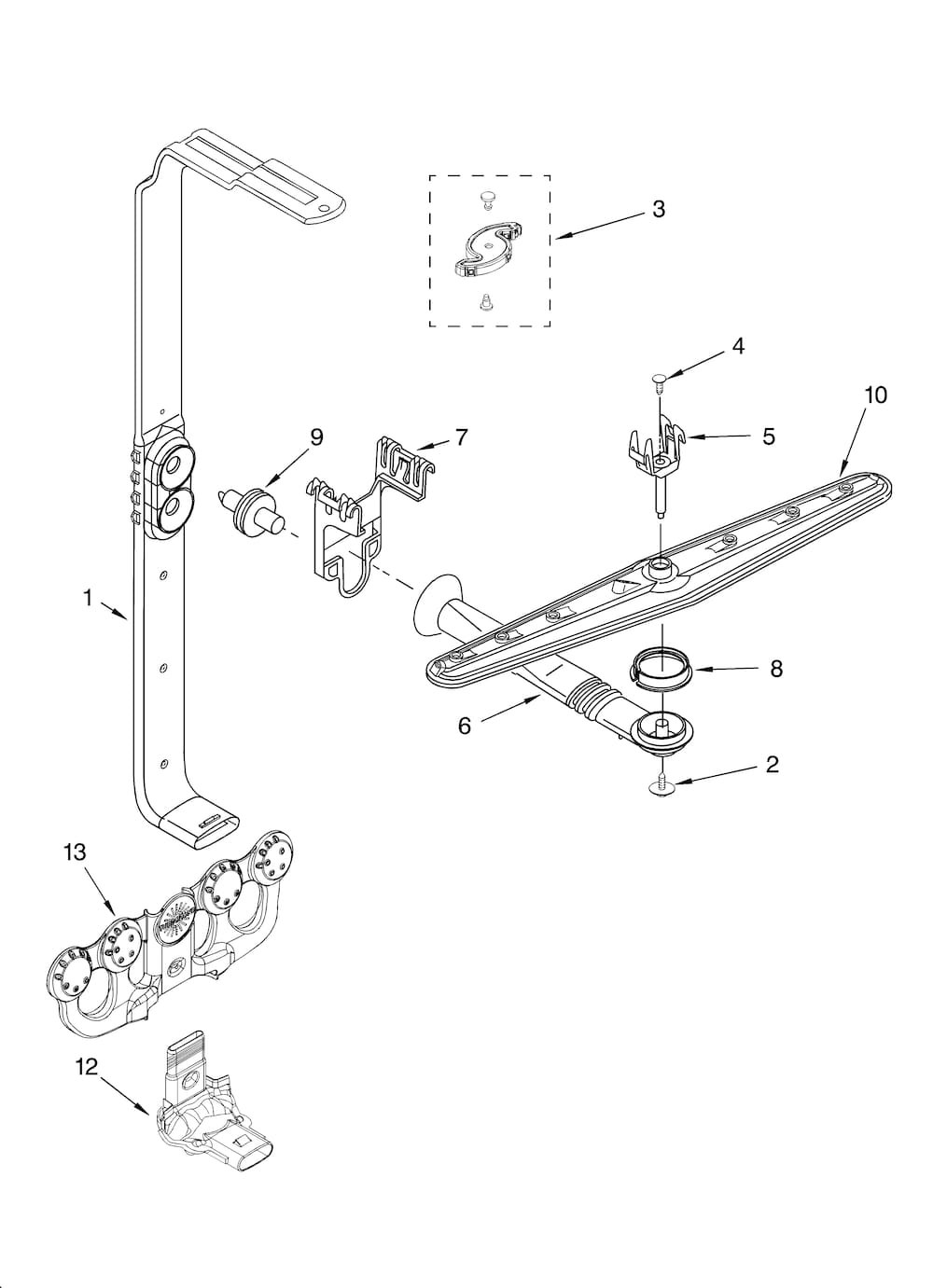 3

4

10

9

7

5

1

8

6

2

13

12